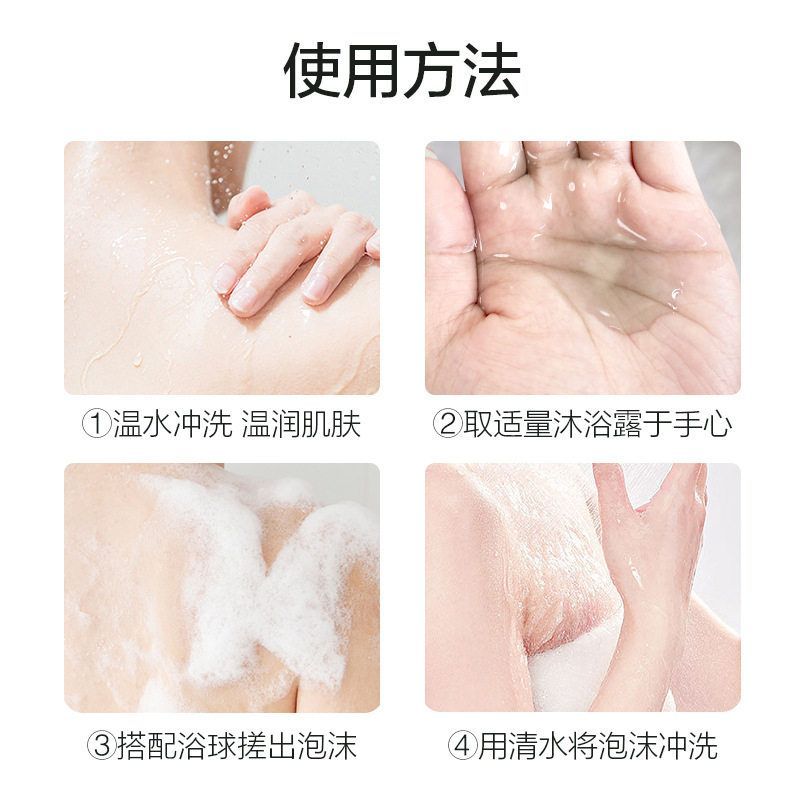 使用方法

①温水冲洗 温润肌肤

②取适量沐浴露于手心

③搭配浴球搓出泡沫

④用清水将泡沫冲洗