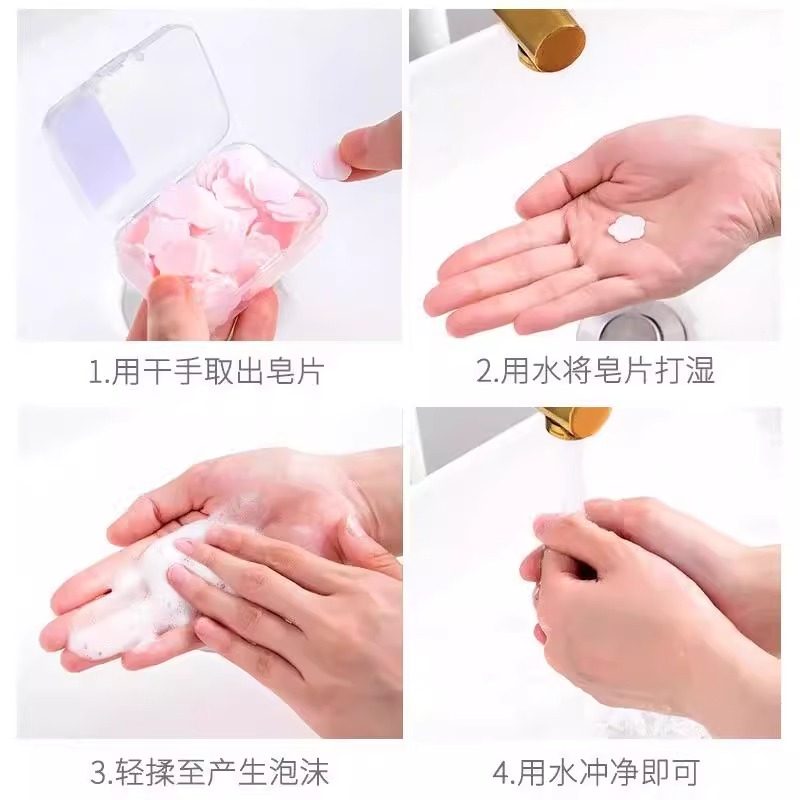 1.用干手取出皂片

2.用水将皂片打湿

3.轻揉至产生泡沫

4.用水冲净即可