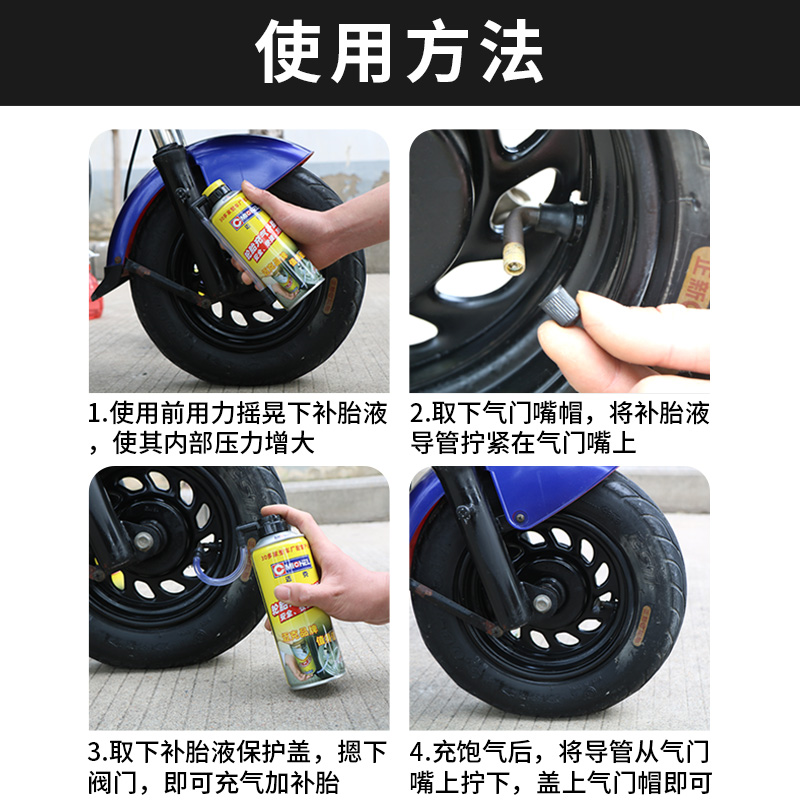 使用方法

1.使用前用力摇晃下补胎液，使其内部压力增大

2.取下气门嘴帽，将补胎液导管拧紧在气门嘴上

3.取下补胎液保护盖，摁下阀门，即可充气加补胎

4.充饱气后，将导管从气门嘴上拧下，盖上气门帽即可