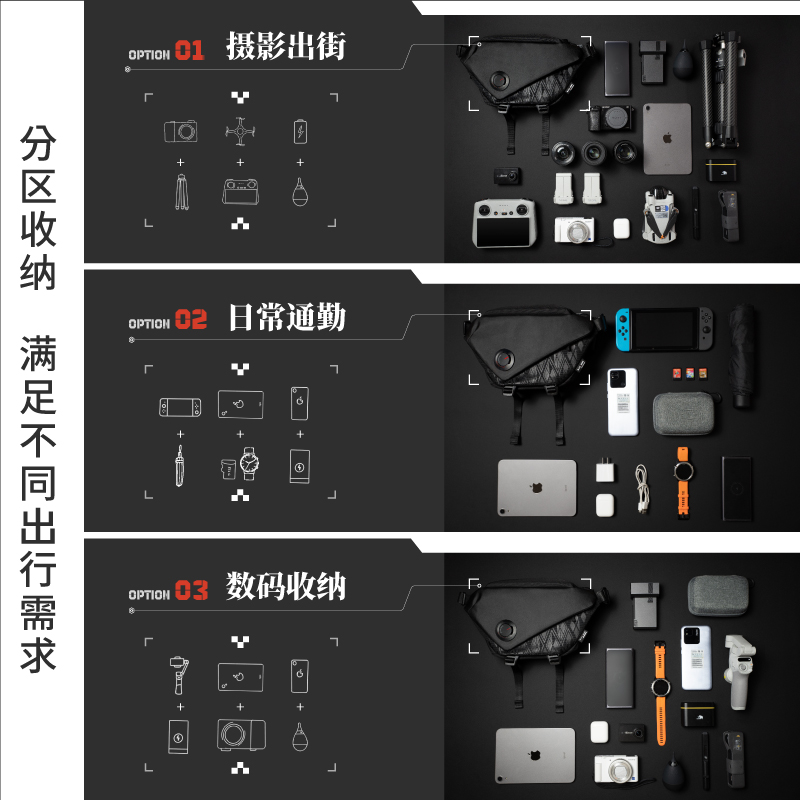 分区收纳

满足不同出行需求

OPTION 01 摄影出街

OPTION 02 日常通勤

OPTION 03 数码收纳