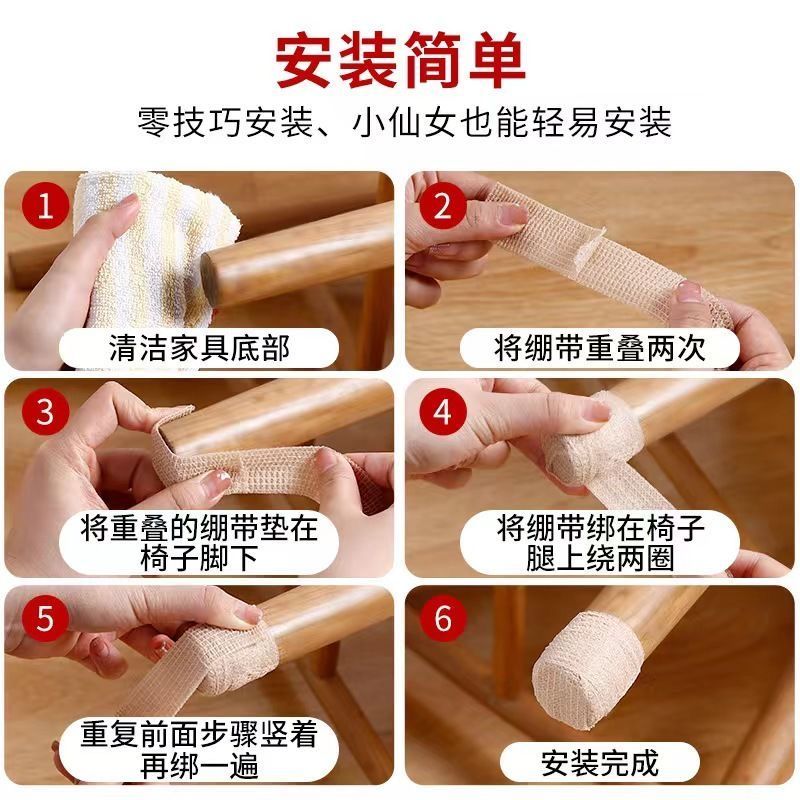 安装简单
零技巧安装、小仙女也能轻易安装

1
清洁家具底部

2
将绷带重叠两次

3
将重叠的绷带垫在椅子脚下

4
将绷带绑在椅子腿上绕两圈

5
重复前面步骤竖着再绑一遍

6
安装完成