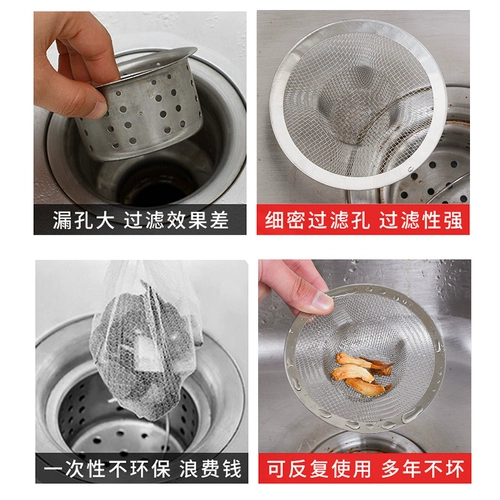 漏孔大 过滤效果差

细密过滤孔 过滤性强

一次性不环保 浪费钱

可反复使用 多年不坏