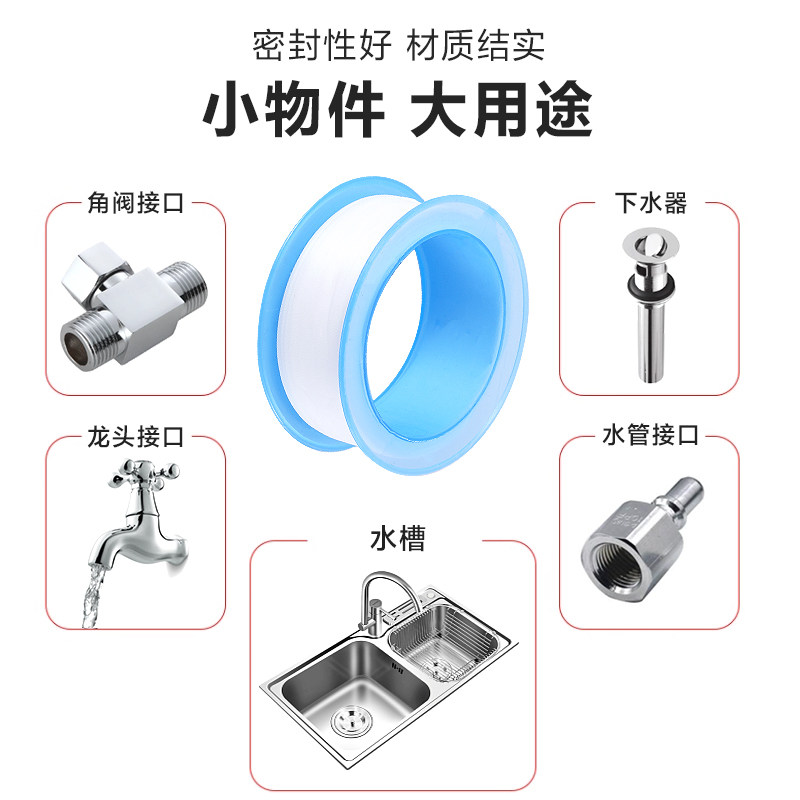 密封性好 材质结实

小物件 大用途

角阀接口

下水器

龙头接口

水管接口

水槽