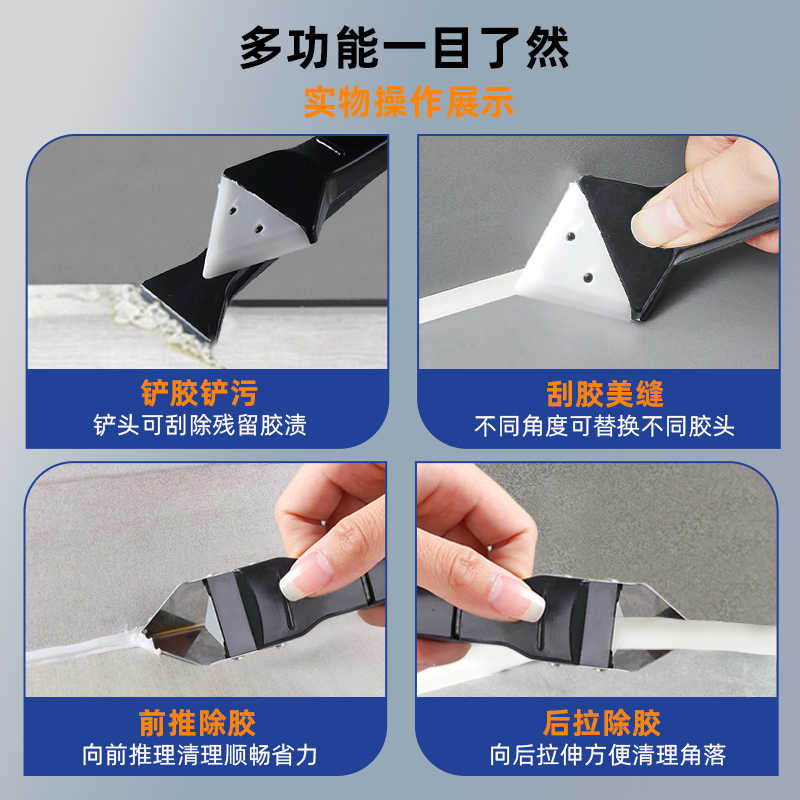 多功能一目了然
实物操作展示

铲胶铲污
铲头可刮除残留胶渍

刮胶美缝
不同角度可替换不同胶头

前推除胶
向前推理清理顺畅省力

后拉除胶
向后拉伸方便清理角落