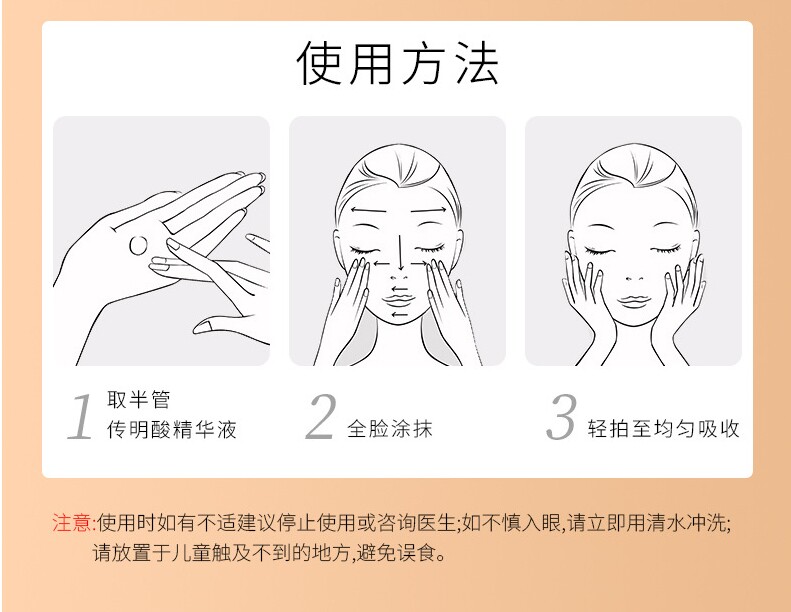 使用方法

1 取半管
传明酸精华液

2 全脸涂抹

3 轻拍至均匀吸收

注意:使用时如有不适建议停止使用或咨询医生;如不慎入眼,请立即用清水冲洗;请放置于儿童触及不到的地方,避免误食。