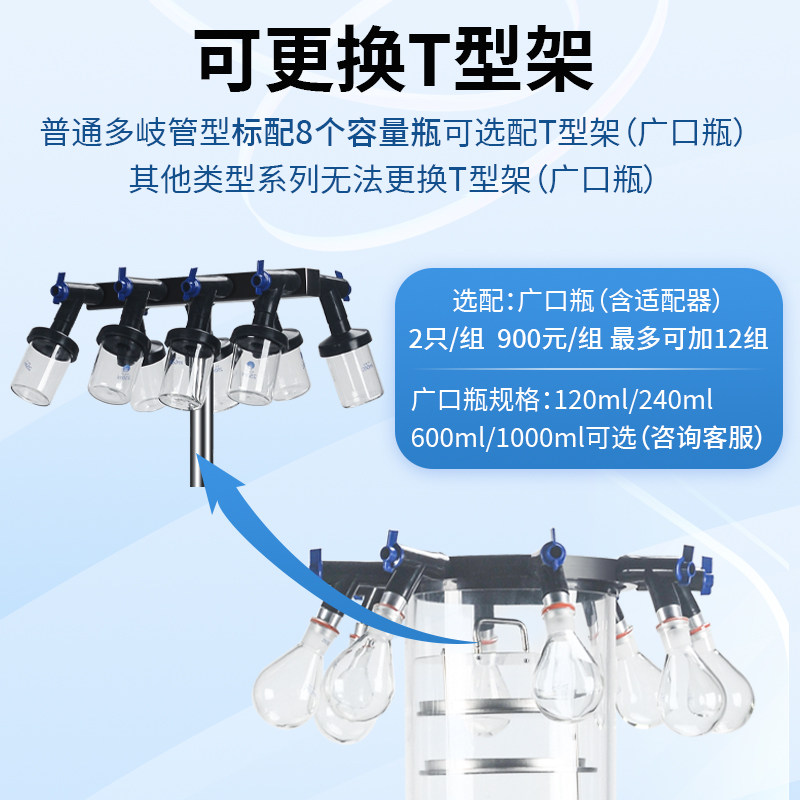 可更换T型架

普通多歧管型标配8个容量瓶可选配T型架（广口瓶）
其他类型系列无法更换T型架（广口瓶）

选配：广口瓶（含适配器）
2只/组 900元/组 最多可加12组

广口瓶规格：120ml/240ml
600ml/1000ml可选（咨询客服）