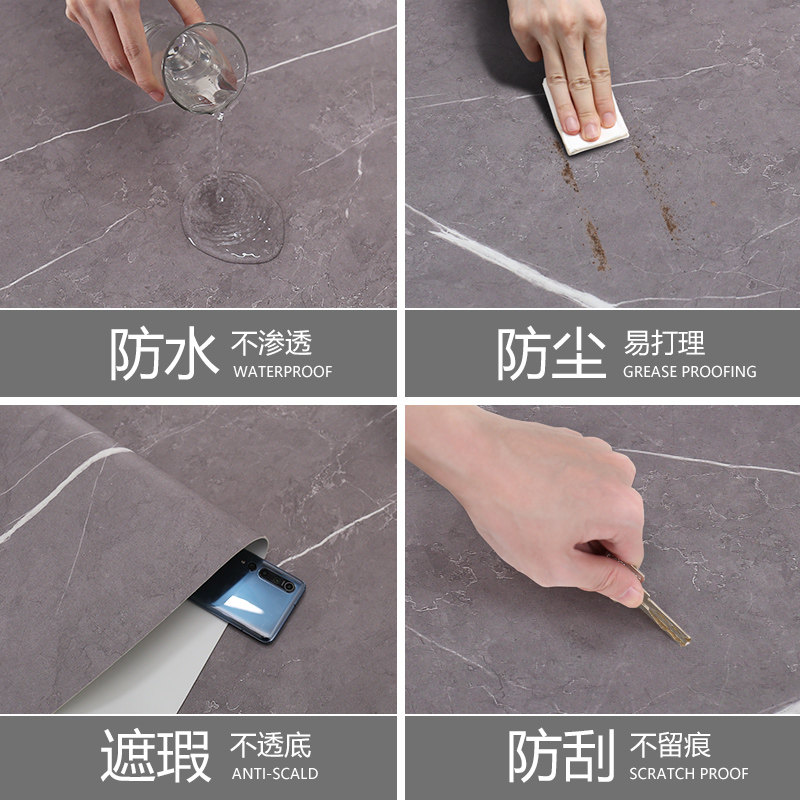 防水 不渗透
WATERPROOF

防尘 易打理
GREASE PROOFING

遮瑕 不透底
ANTI-SCALD

防刮 不留痕
SCRATCH PROOF