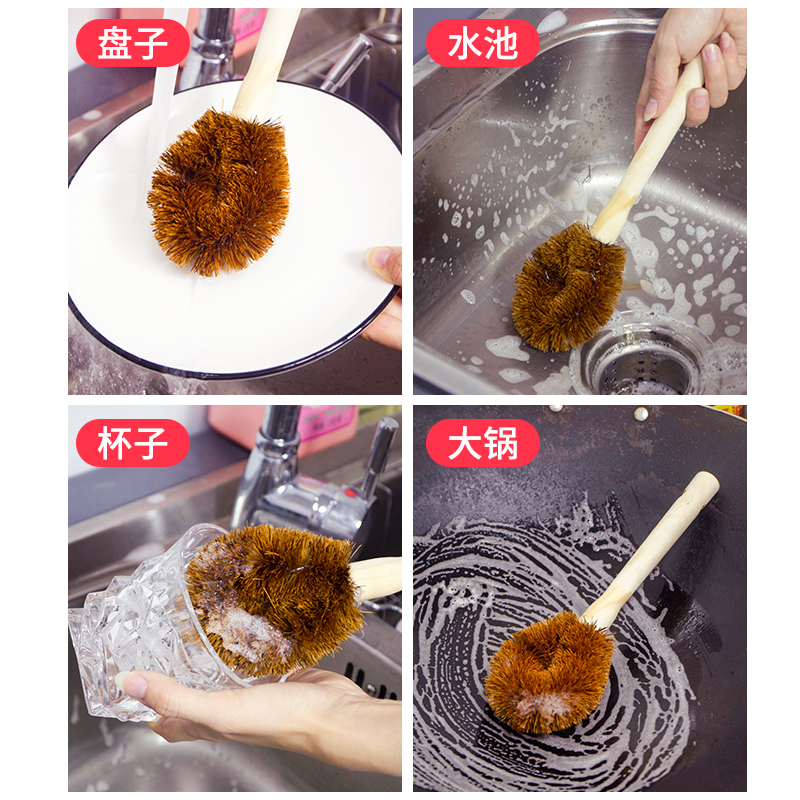 盘子

水池

杯子

大锅