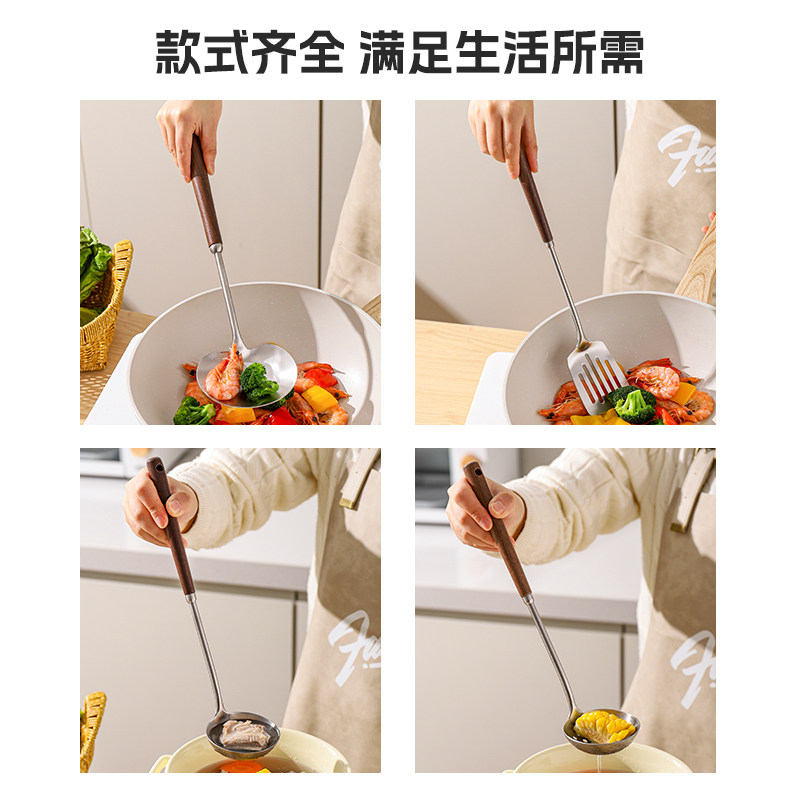 款式齐全 满足生活所需