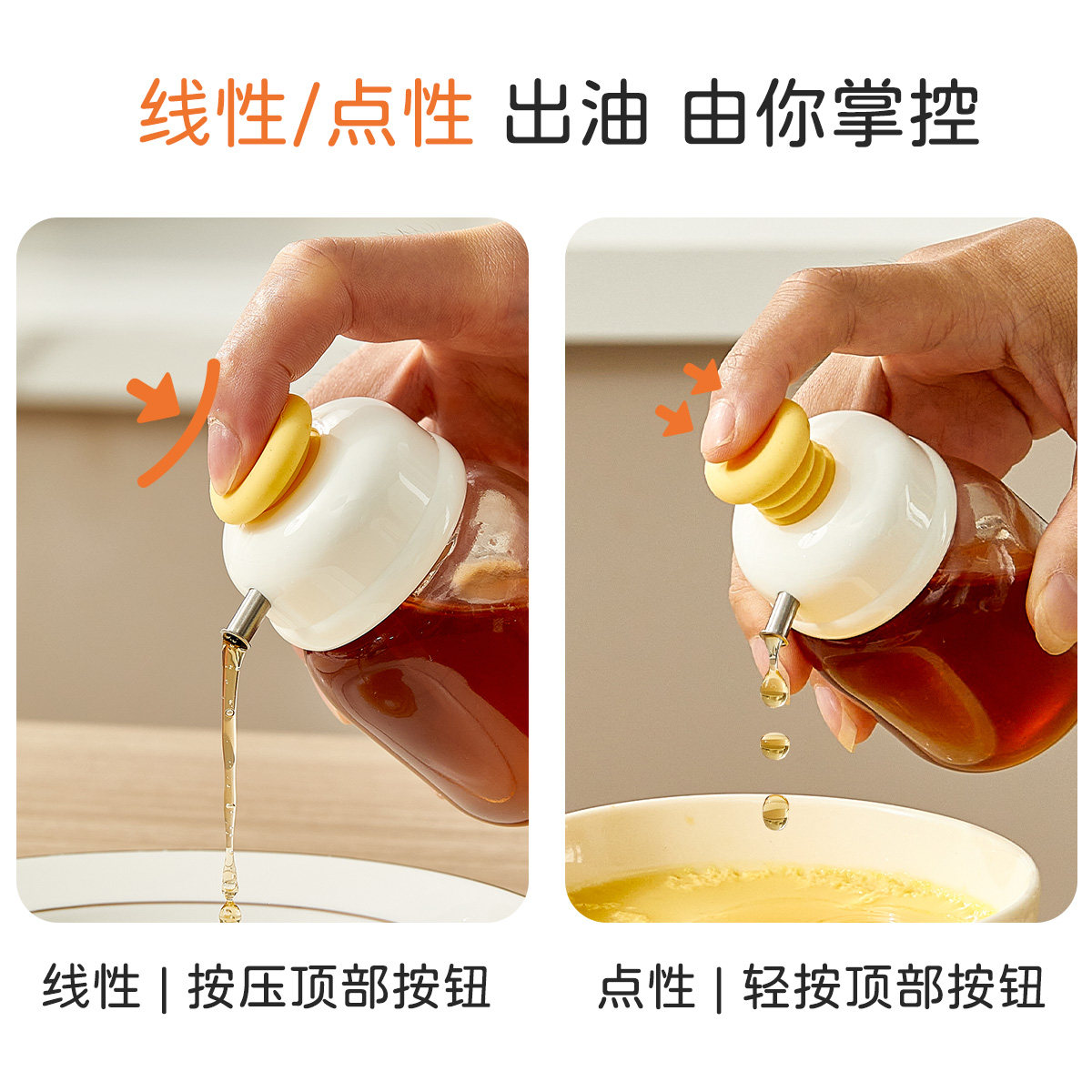 线性/点性 出油 由你掌控

线性 | 按压顶部按钮

点性 | 轻按顶部按钮