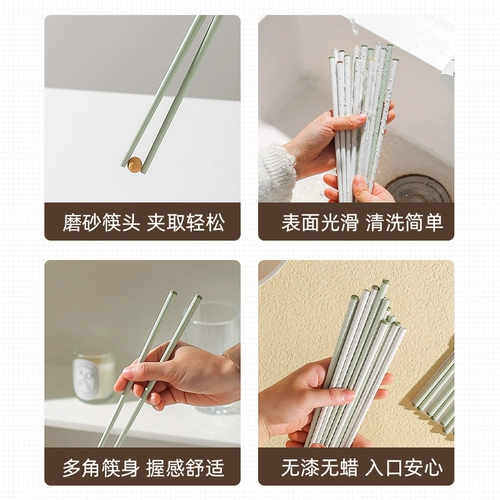 磨砂筷头 夹取轻松

表面光滑 清洗简单

多角筷身 握感舒适

无漆无蜡 入口安心