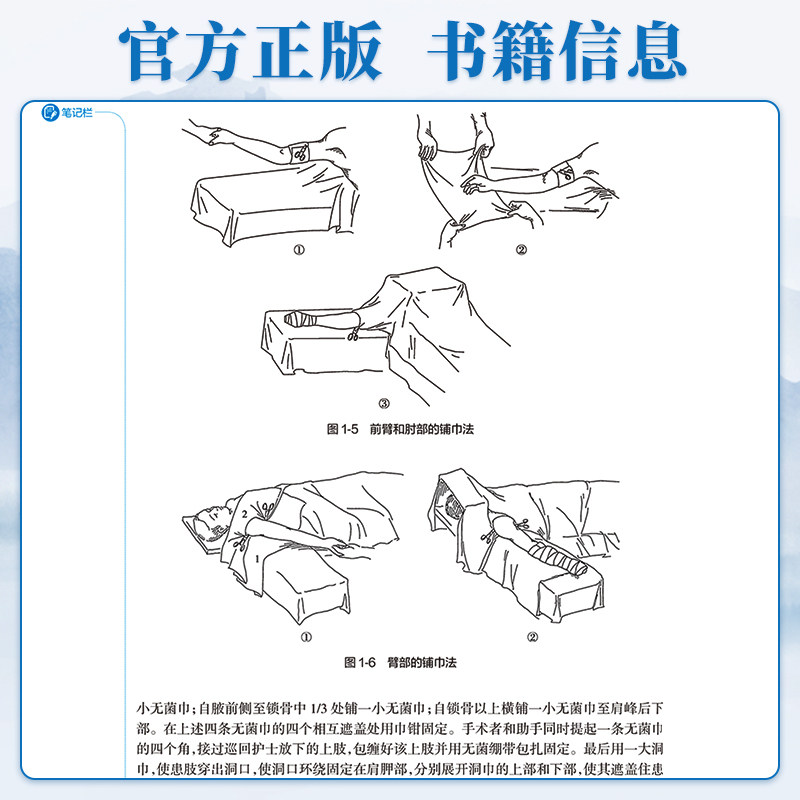 官方正版 书籍信息

笔记栏

①

②

③

图 1-5 前臂和肘部的铺巾法

2

1

①

②

图 1-6 臂部的铺巾法

小无菌巾；自腋前侧至锁骨中 1/3 处铺一小无菌巾；自锁骨以上横铺一小无菌巾至肩峰后下部。在上述四条无菌巾的四个相互遮盖处用巾钳固定。手术者和助手同时提起一条无菌巾的四个角，接过巡回护士放下的上肢，包缠好该上肢并用无菌绷带包扎固定。最后用一大洞巾，使患肢穿出洞口，使洞口环绕固定在肩胛部，分别展开洞巾的上部和下部，使其遮盖住患