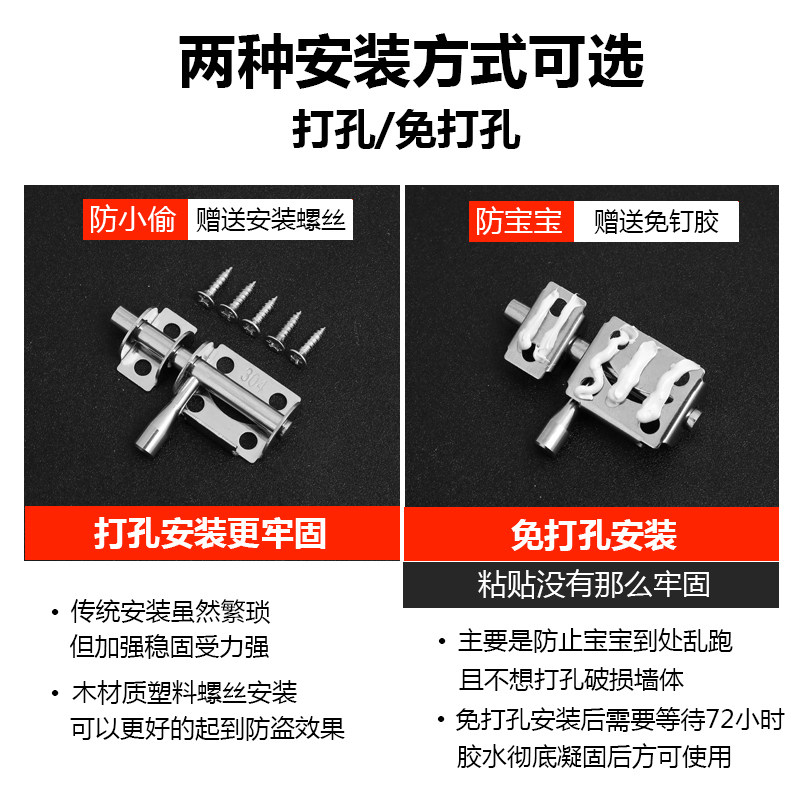 两种安装方式可选
打孔/免打孔

防小偷 赠送安装螺丝

304

打孔安装更牢固

• 传统安装虽然繁琐 但加强稳固受力强

• 木材质塑料螺丝安装 可以更好的起到防盗效果

防宝宝 赠送免钉胶

免打孔安装

粘贴没有那么牢固

• 主要是防止宝宝到处乱跑 且不想打孔破损墙体

• 免打孔安装后需要等待72小时 胶水彻底凝固后方可使用