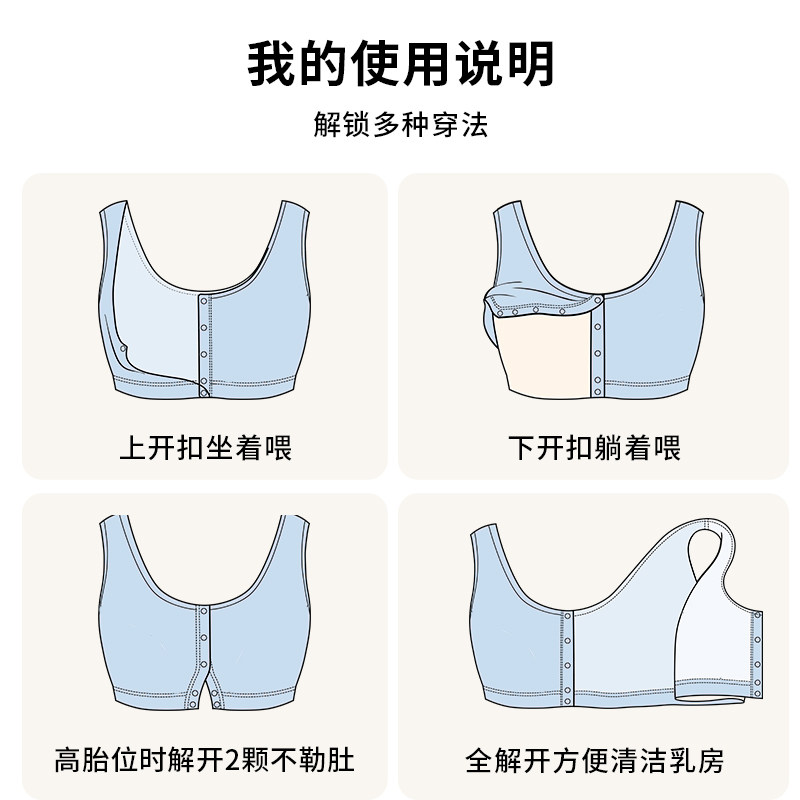 我的使用说明

解锁多种穿法

上开扣坐着喂

下开扣躺着喂

高胎位时解开2颗不勒肚

全解开方便清洁乳房