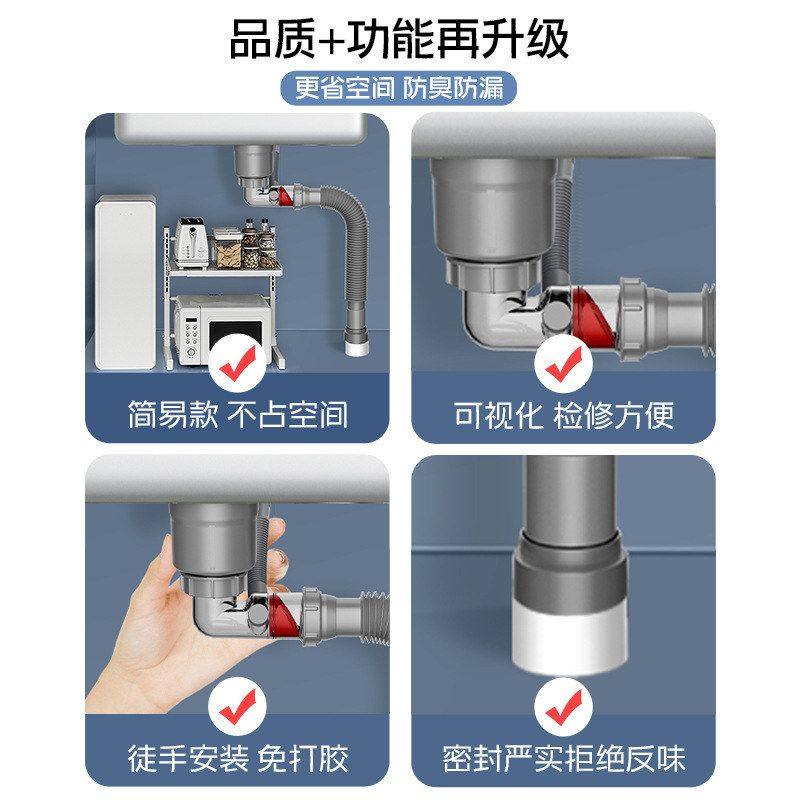 品质+功能再升级

更省空间 防臭防漏

简易款 不占空间

可视化 检修方便

徒手安装 免打胶

密封严实拒绝反味