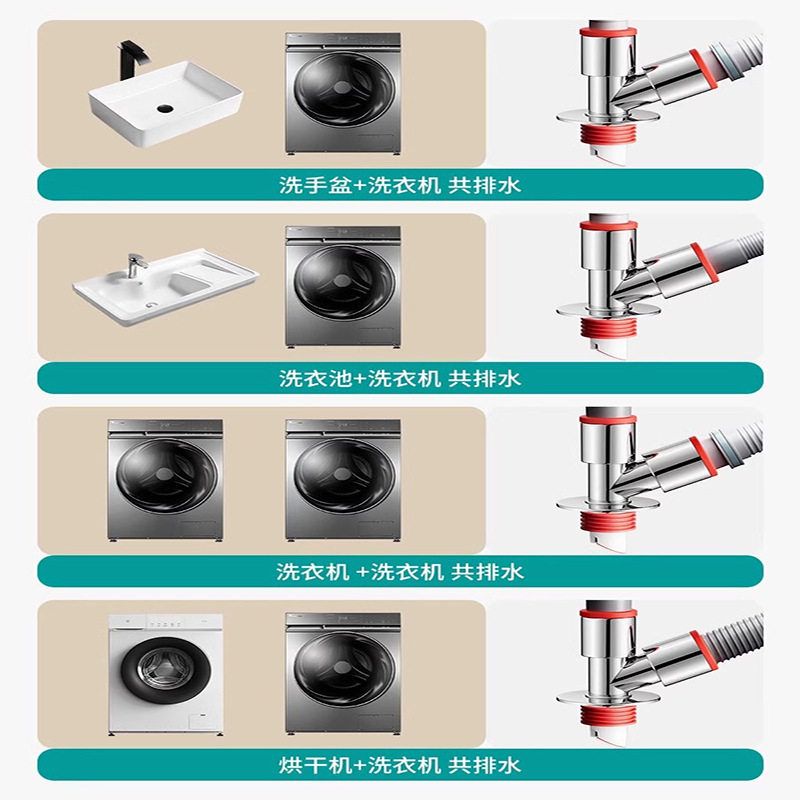 洗手盆+洗衣机 共排水

洗衣池+洗衣机 共排水

洗衣机 +洗衣机 共排水

烘干机+洗衣机 共排水