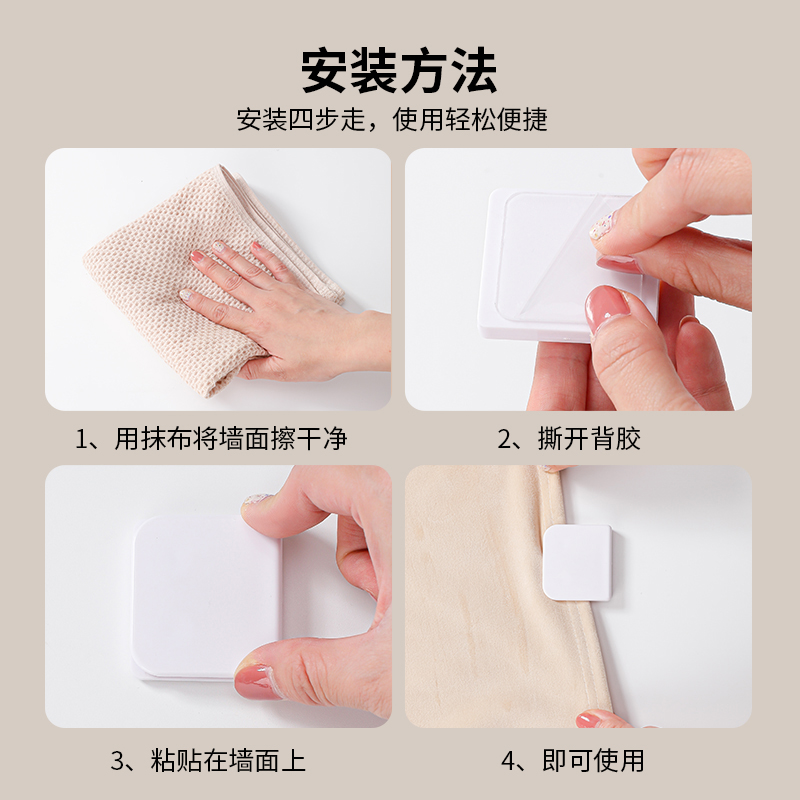 安装方法

安装四步走，使用轻松便捷

1、用抹布将墙面擦干净

2、撕开背胶

3、粘贴在墙面上

4、即可使用