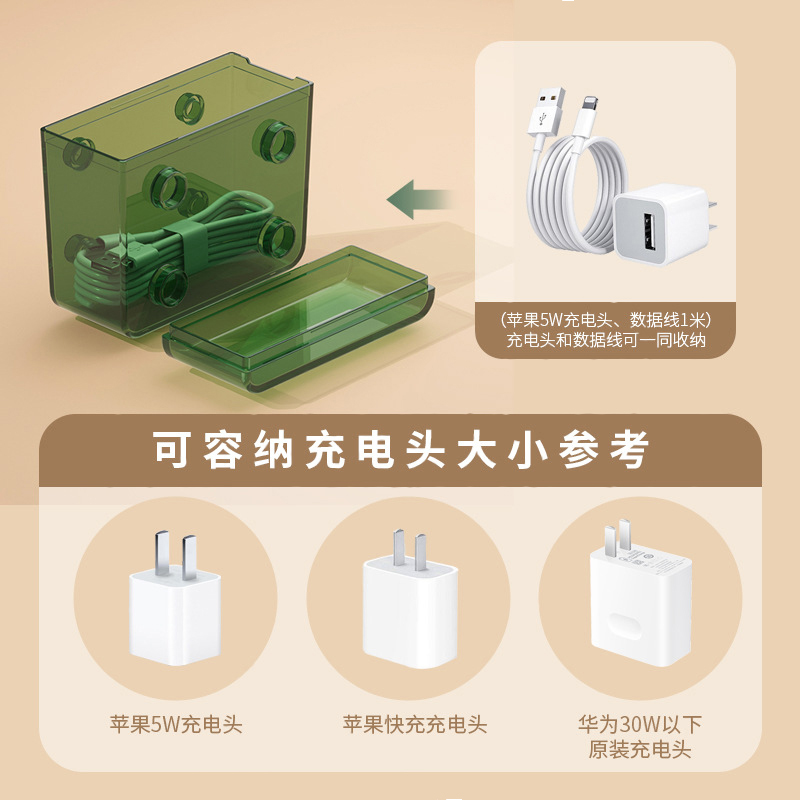 (苹果5W充电头、数据线1米)
充电头和数据线可一同收纳

可容纳充电头大小参考

苹果5W充电头

苹果快充充电头

华为30W以下
原装充电头