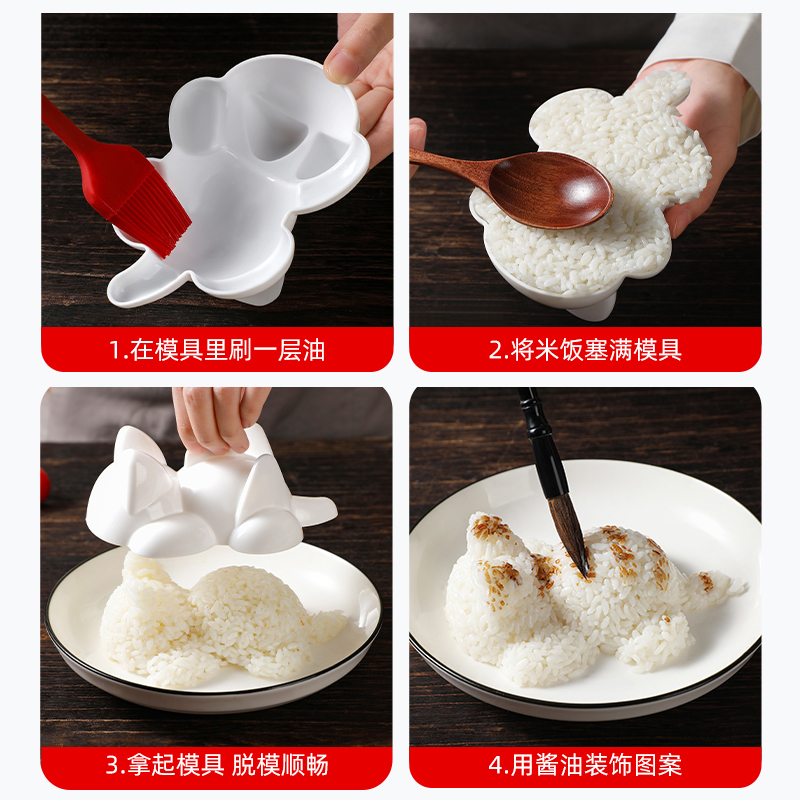 1.在模具里刷一层油

2.将米饭塞满模具

3.拿起模具 脱模顺畅

4.用酱油装饰图案