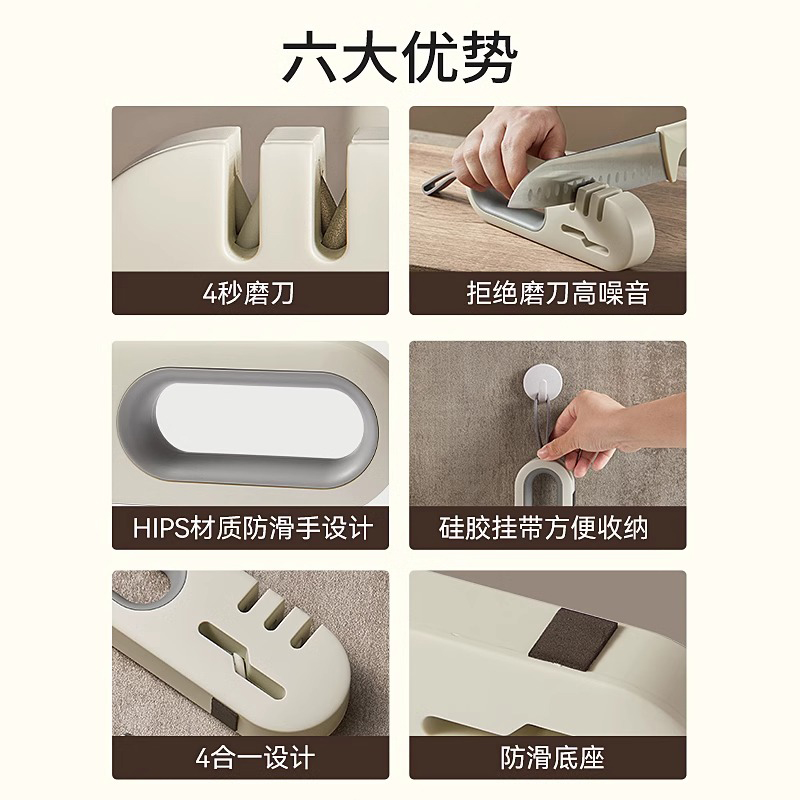 六大优势

4秒磨刀

拒绝磨刀高噪音

HIPS材质防滑手设计

硅胶挂带方便收纳

4合一设计

防滑底座