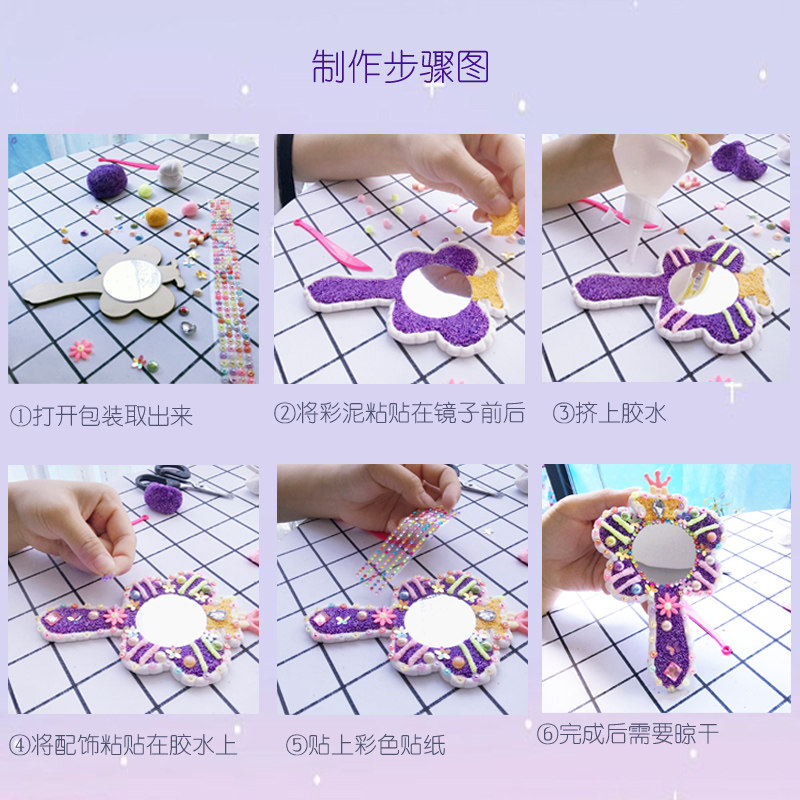 制作步骤图

①打开包装取出来

②将彩泥粘贴在镜子前后

③挤上胶水

④将配饰粘贴在胶水上

⑤贴上彩色贴纸

⑥完成后需要晾干