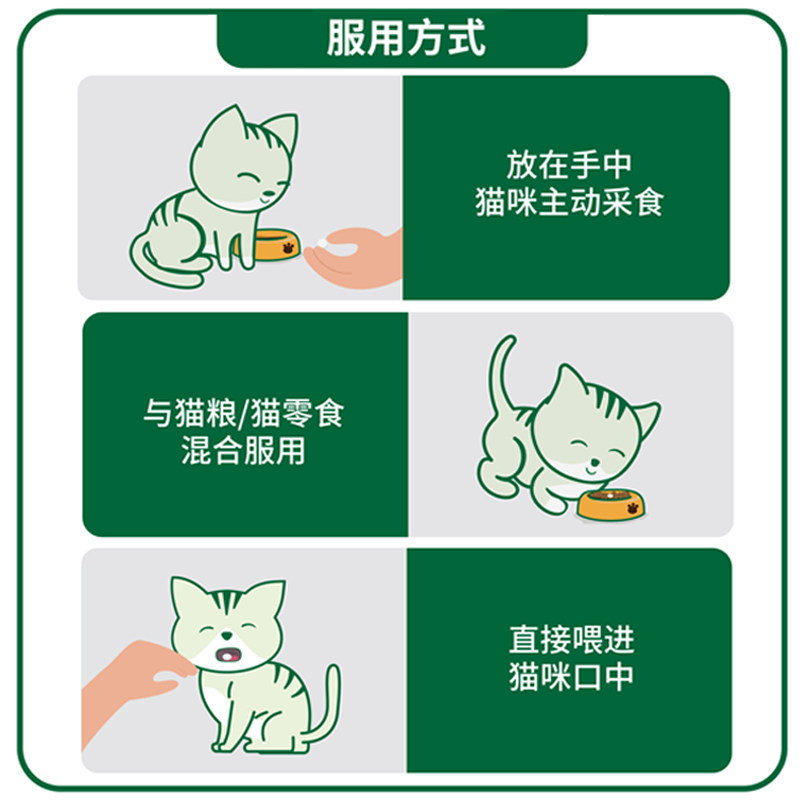 服用方式

放在手中
猫咪主动采食

与猫粮/猫零食
混合服用

直接喂进
猫咪口中