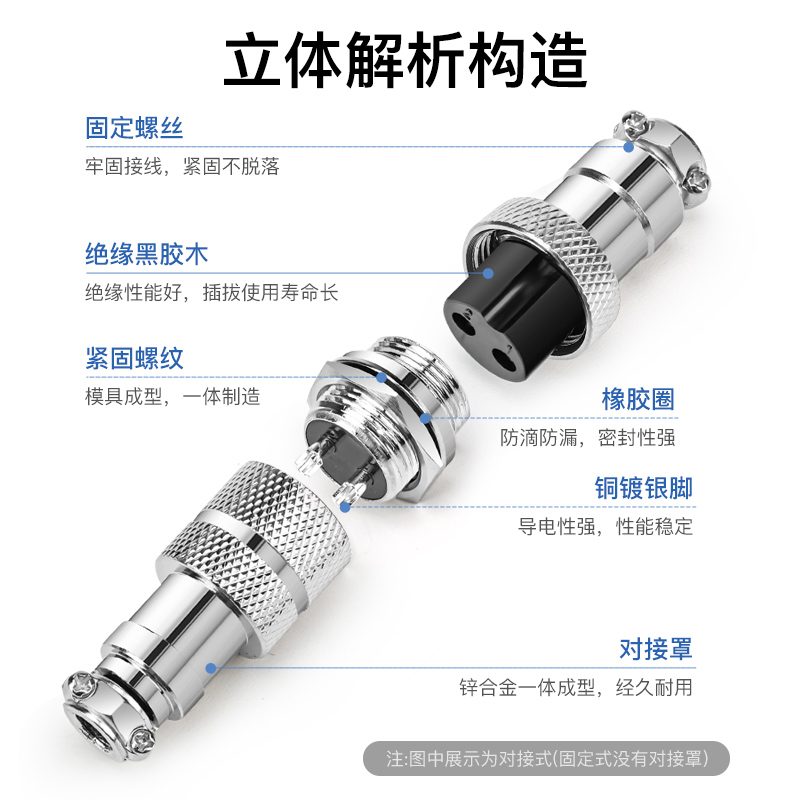 立体解析构造

固定螺丝
牢固接线，紧固不脱落

绝缘黑胶木
绝缘性能好，插拔使用寿命长

紧固螺纹
模具成型，一体制造

橡胶圈
防滴防漏，密封性强

铜镀银脚
导电性强，性能稳定

对接罩
锌合金一体成型，经久耐用

注:图中展示为对接式(固定式没有对接罩)