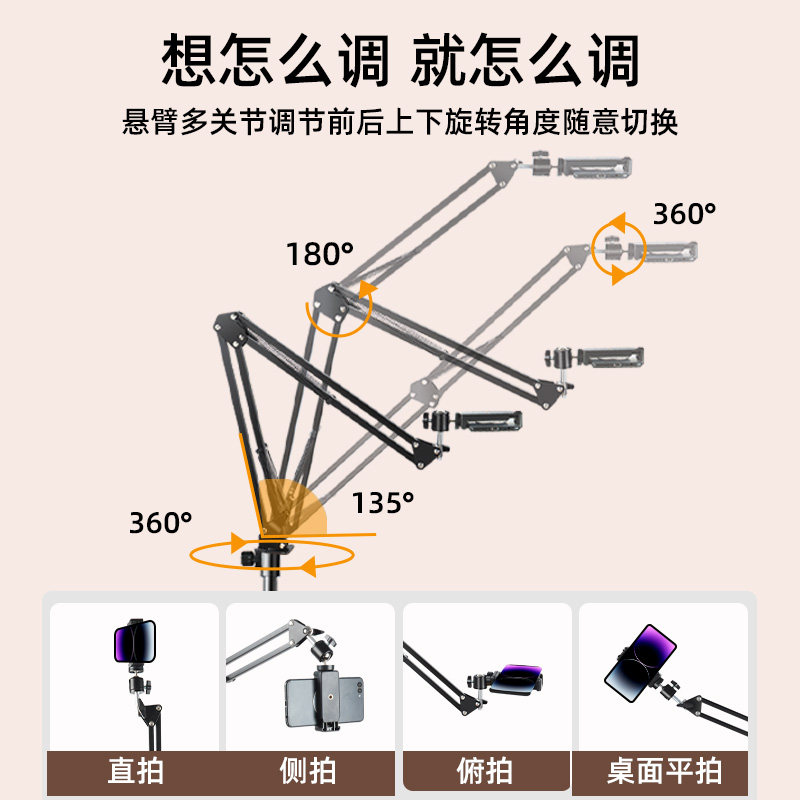 想怎么调 就怎么调

悬臂多关节调节前后上下旋转角度随意切换

360°

180°

135°

360°

直拍

侧拍

俯拍

桌面平拍