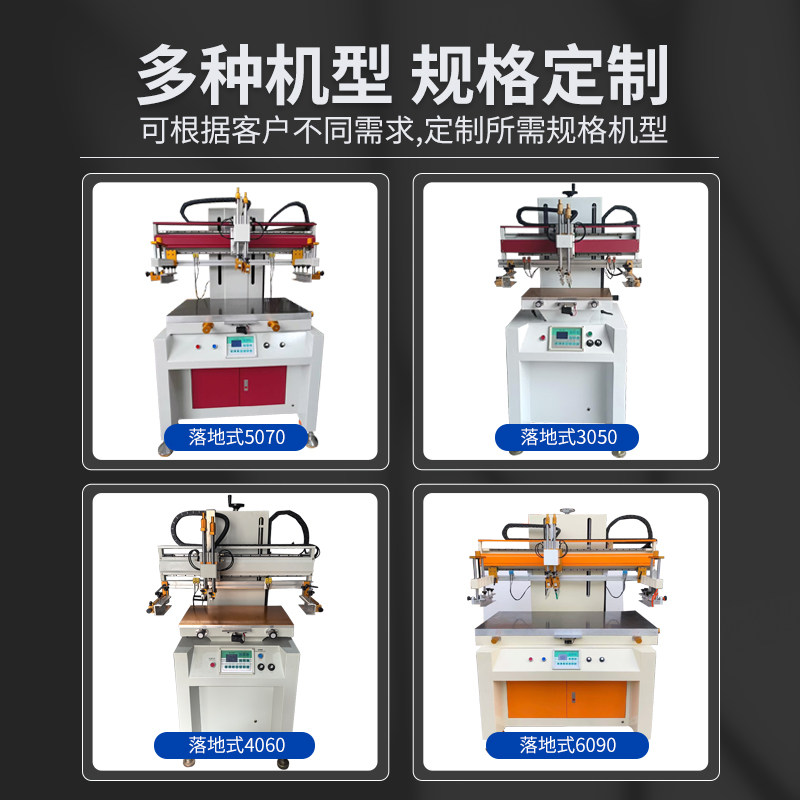 多种机型 规格定制

可根据客户不同需求,定制所需规格机型

落地式5070

落地式3050

落地式4060

落地式6090