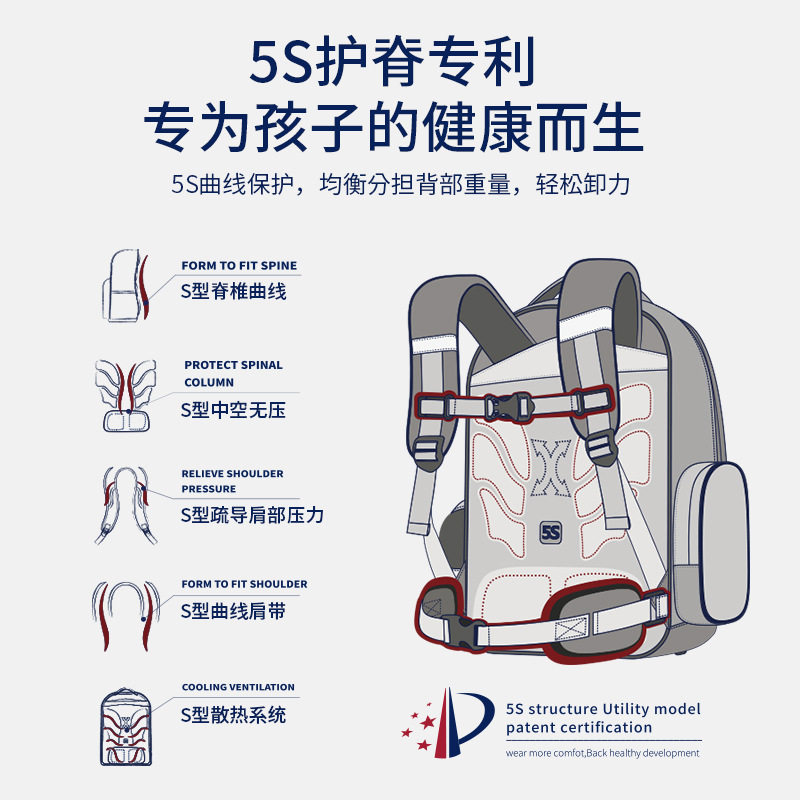 5S护脊专利
专为孩子的健康而生

5S曲线保护，均衡分担背部重量，轻松卸力

FORM TO FIT SPINE
S型脊椎曲线

PROTECT SPINAL COLUMN
S型中空无压

RELIEVE SHOULDER PRESSURE
S型疏导肩部压力

FORM TO FIT SHOULDER
S型曲线肩带

COOLING VENTILATION
S型散热系统

5S

5S structure Utility model patent certification
wear more comfot,Back healthy development