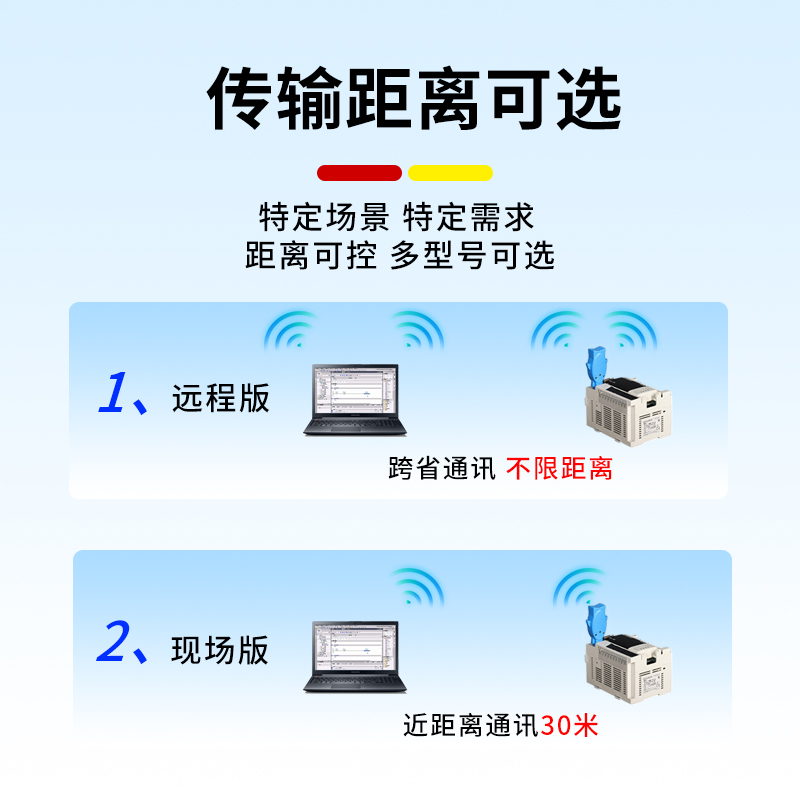 传输距离可选

特定场景 特定需求
距离可控 多型号可选

1、远程版

跨省通讯 不限距离

2、现场版

近距离通讯30米