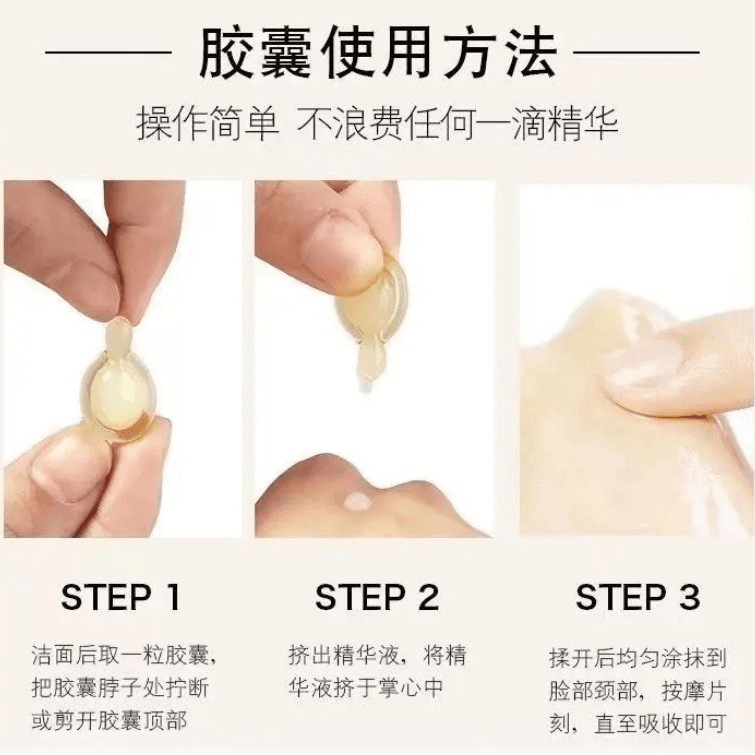 胶囊使用方法

操作简单 不浪费任何一滴精华

STEP 1

洁面后取一粒胶囊，把胶囊脖子处拧断或剪开胶囊顶部

STEP 2

挤出精华液，将精华液挤于掌心中

STEP 3

揉开后均匀涂抹到脸部颈部，按摩片刻，直至吸收即可