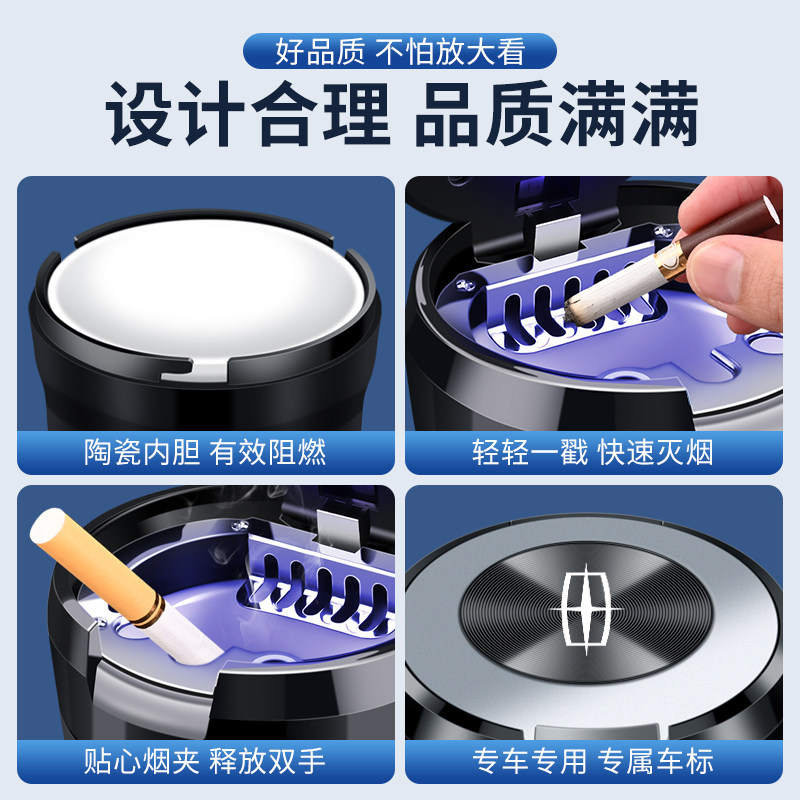 好品质 不怕放大看

设计合理 品质满满

陶瓷内胆 有效阻燃

轻轻一戳 快速灭烟

贴心烟夹 释放双手

专车专用 专属车标