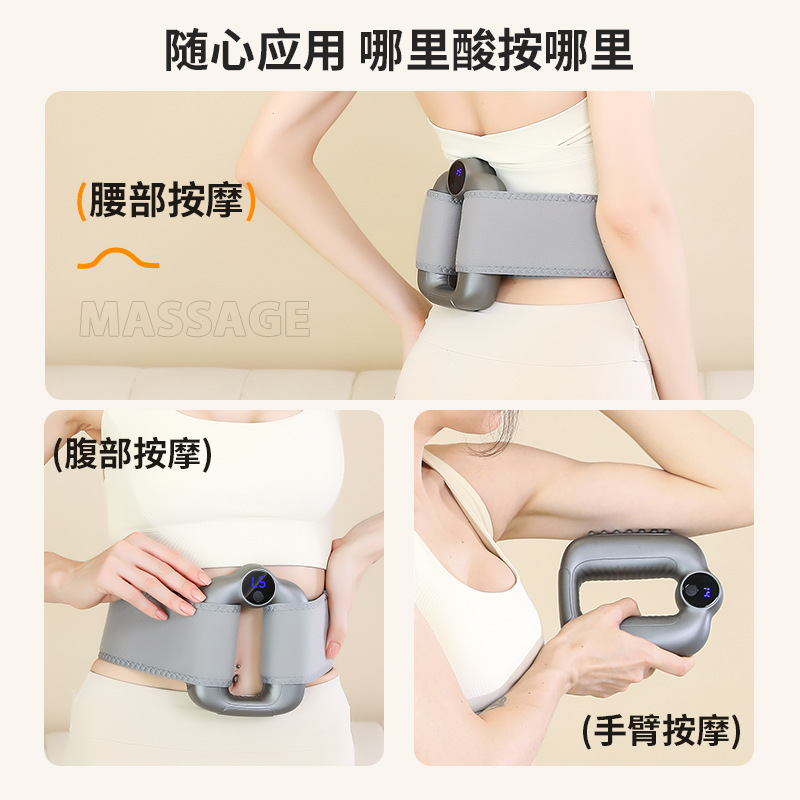 随心应用 哪里酸按哪里

(腰部按摩)

MASSAGE

(腹部按摩)

15

(手臂按摩)