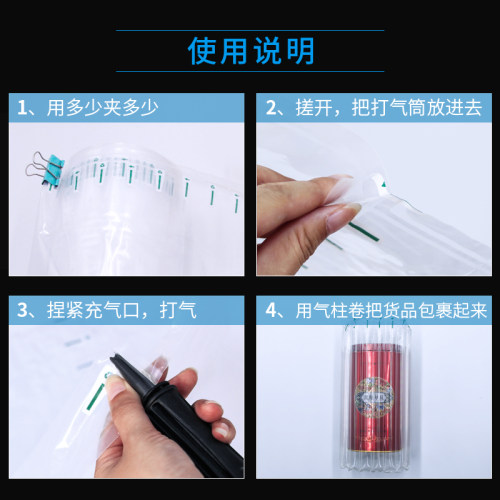 使用说明

1、用多少夹多少

2、搓开，把打气筒放进去

3、捏紧充气口，打气

4、用气柱卷把货品包裹起来