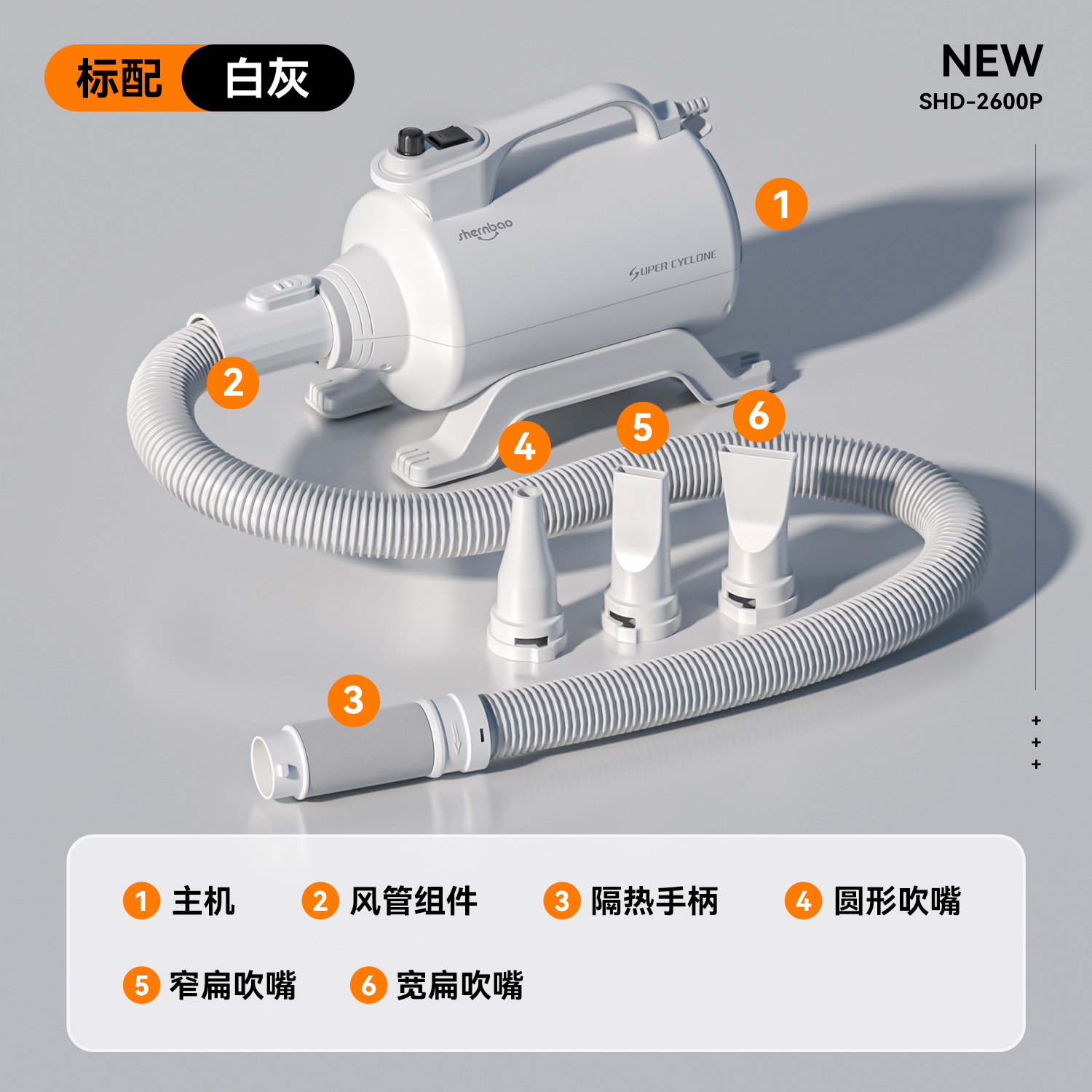 标配 白灰

NEW
SHD-2600P

shernbao

SUPER CYCLONE

1

2

4

5

6

3

+
+
+

1 主机 2 风管组件 3 隔热手柄 4 圆形吹嘴

5 窄扁吹嘴 6 宽扁吹嘴