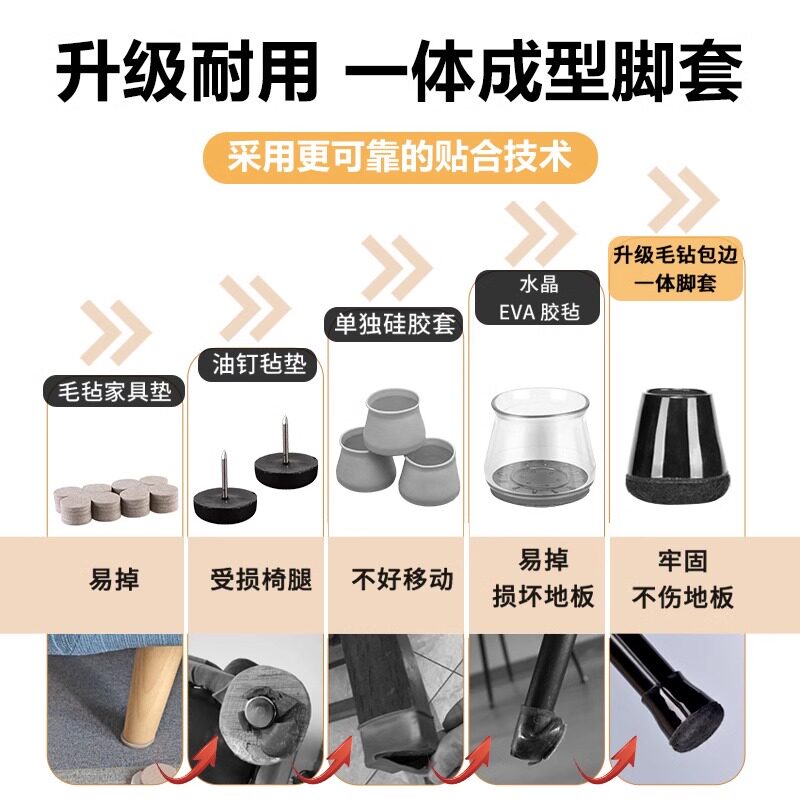 升级耐用 一体成型脚套

采用更可靠的贴合技术

毛毡家具垫

易掉

油钉毡垫

受损椅腿

单独硅胶套

不好移动

水晶 EVA 胶毡

易掉 损坏地板

升级毛钻包边 一体脚套

牢固 不伤地板