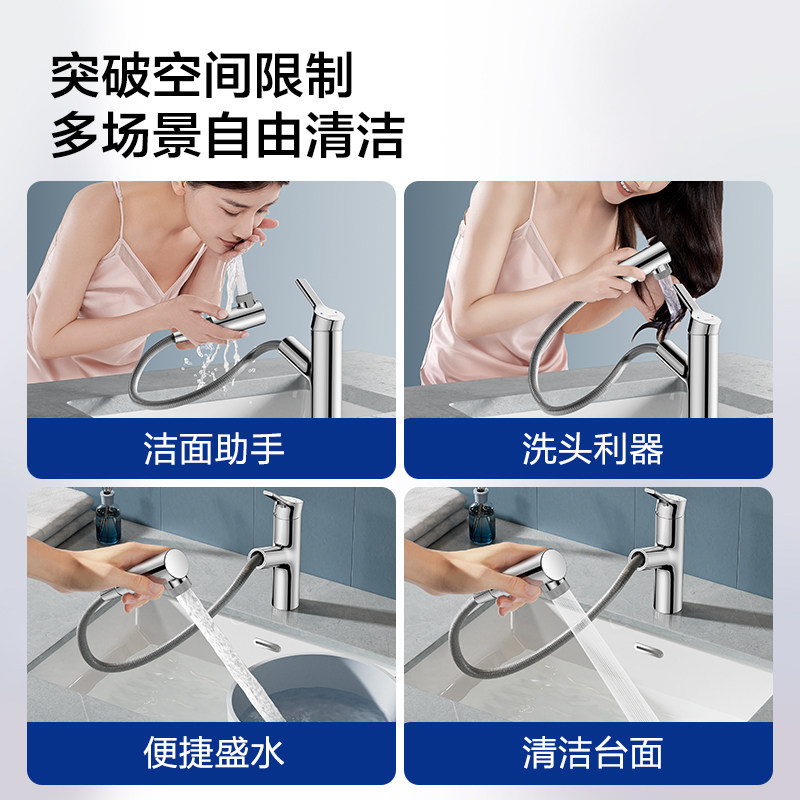 突破空间限制
多场景自由清洁

洁面助手

洗头利器

便捷盛水

清洁台面