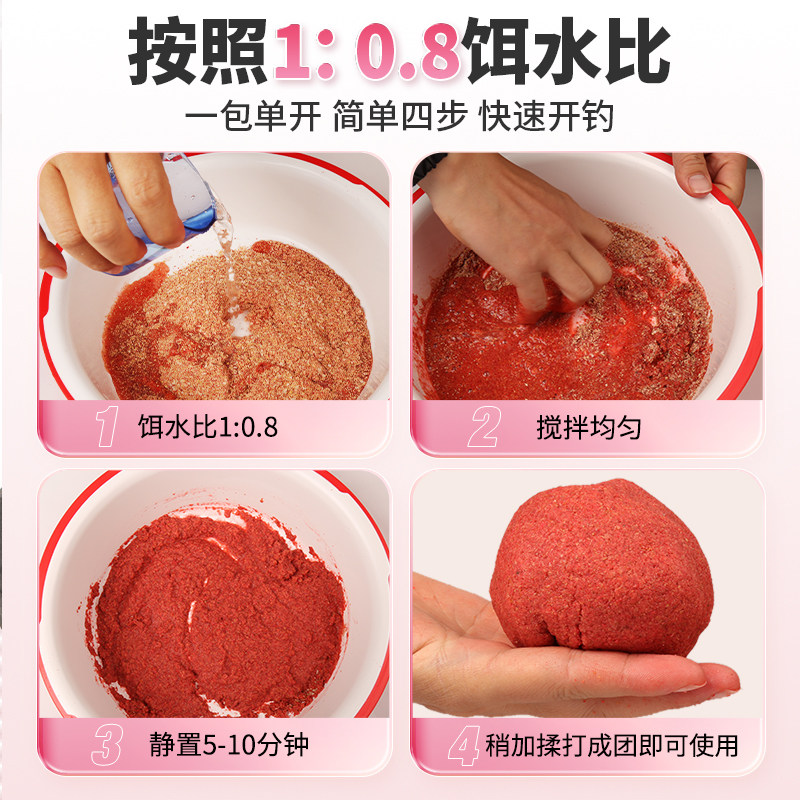 按照1: 0.8饵水比

一包单开 简单四步 快速开钓

1 饵水比1:0.8

2 搅拌均匀

3 静置5-10分钟

4 稍加揉打成团即可使用