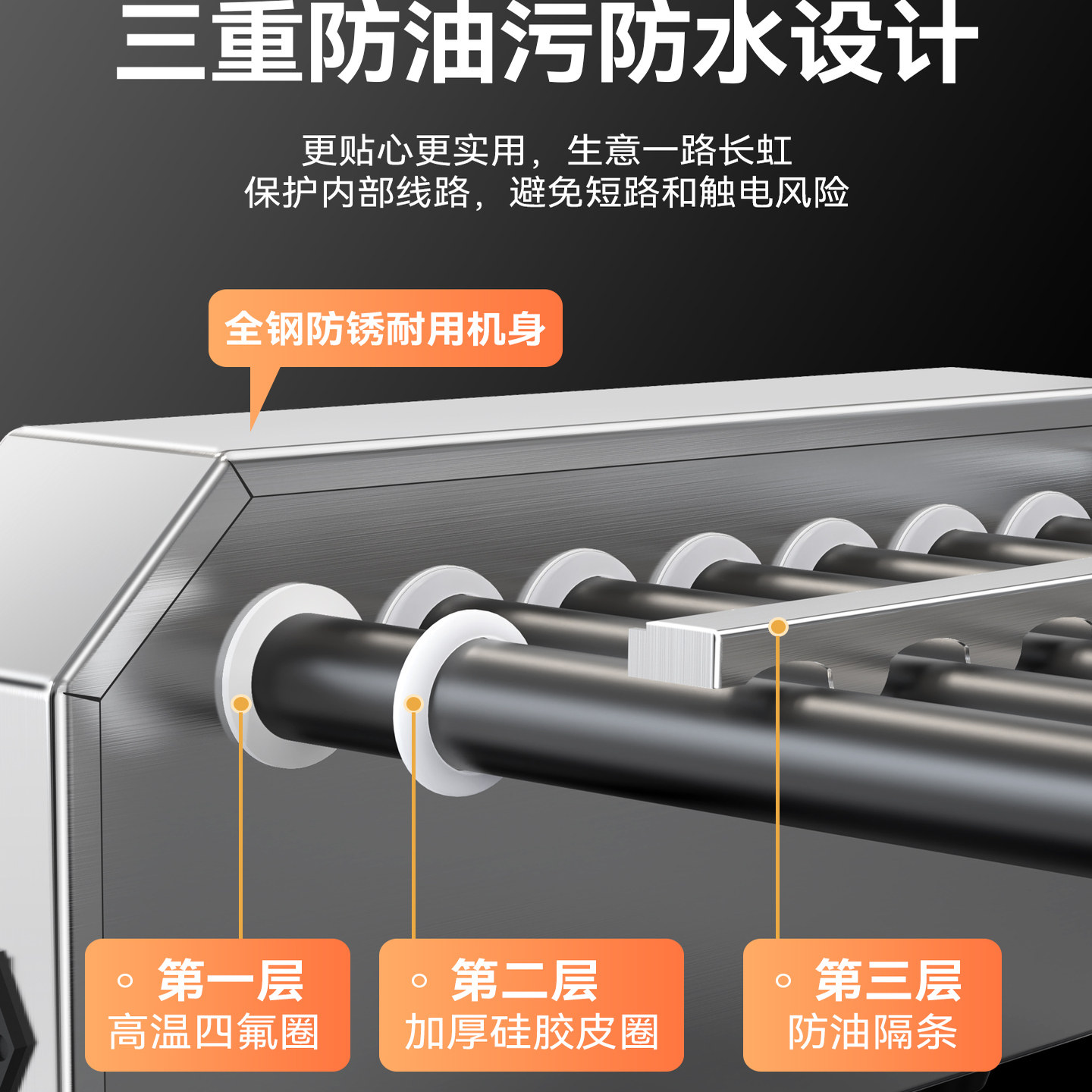 三重防油污防水设计

更贴心更实用，生意一路长虹
保护内部线路，避免短路和触电风险

全钢防锈耐用机身

第一层
高温四氟圈

第二层
加厚硅胶皮圈

第三层
防油隔条