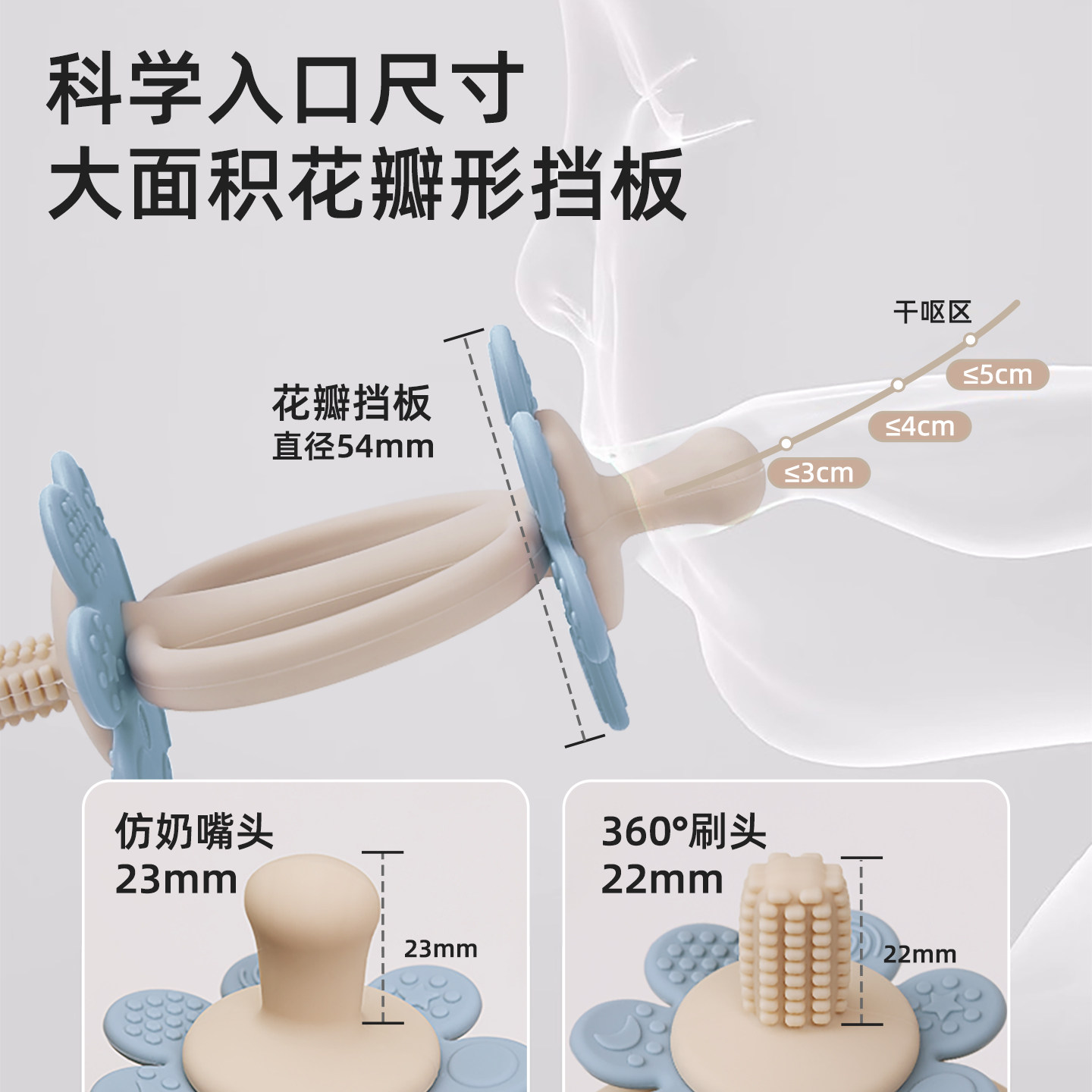 科学入口尺寸
大面积花瓣形挡板

干呕区

≤5cm

≤4cm

≤3cm

花瓣挡板
直径54mm

仿奶嘴头
23mm

23mm

360°刷头
22mm

22mm