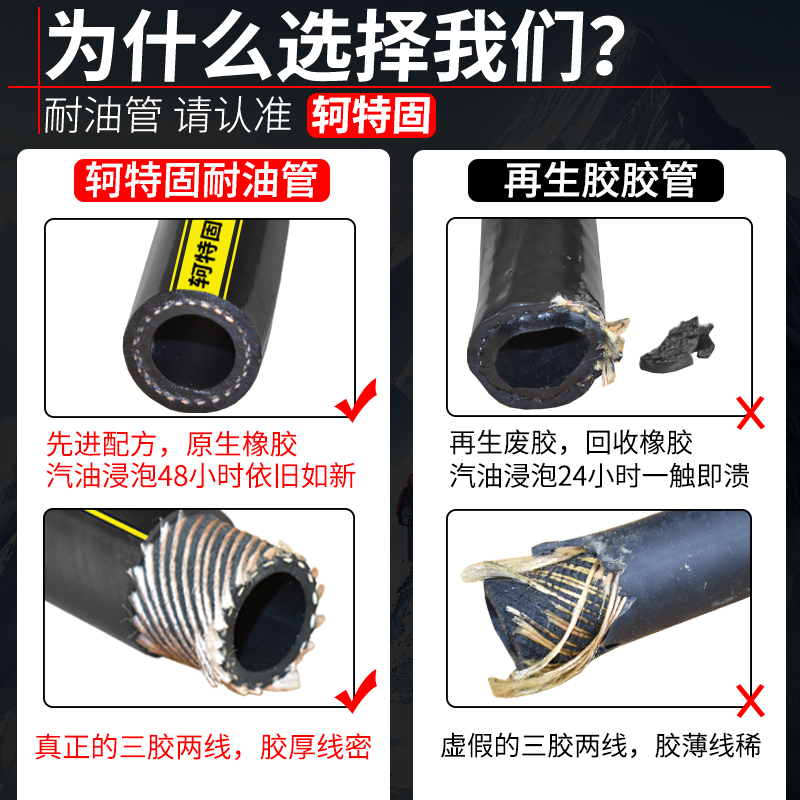 为什么选择我们?

耐油管 请认准 轲特固

轲特固耐油管

轲特固

先进配方，原生橡胶
汽油浸泡48小时依旧如新

真正的三胶两线，胶厚线密

再生胶胶管

再生废胶，回收橡胶
汽油浸泡24小时一触即溃

虚假的三胶两线，胶薄线稀