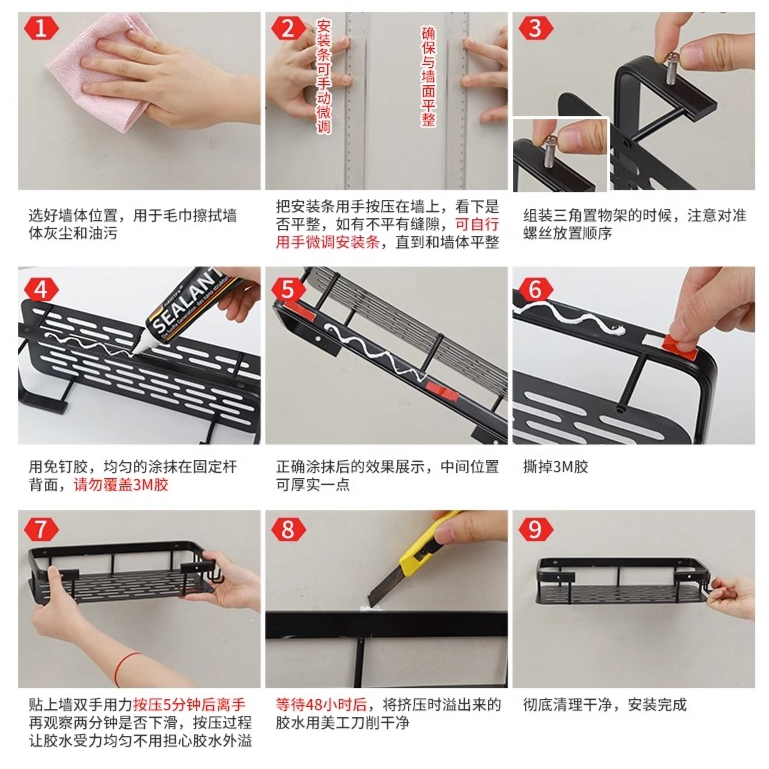 1

选好墙体位置，用于毛巾擦拭墙体灰尘和油污

2

安装条可手动微调

确保与墙面平整

把安装条用手按压在墙上，看下是否平整，如有不平有缝隙，可自行用手微调安装条，直到和墙体平整

3

组装三角置物架的时候，注意对准螺丝放置顺序

4

SEALANT

用免钉胶，均匀的涂抹在固定杆背面，请勿覆盖3M胶

5

正确涂抹后的效果展示，中间位置可厚实一点

6

撕掉3M胶

7

贴上墙双手用力按压5分钟后离手再观察两分钟是否下滑，按压过程让胶水受力均匀不用担心胶水外溢

8

等待48小时后，将挤压时溢出来的胶水用美工刀削干净

9

彻底清理干净，安装完成