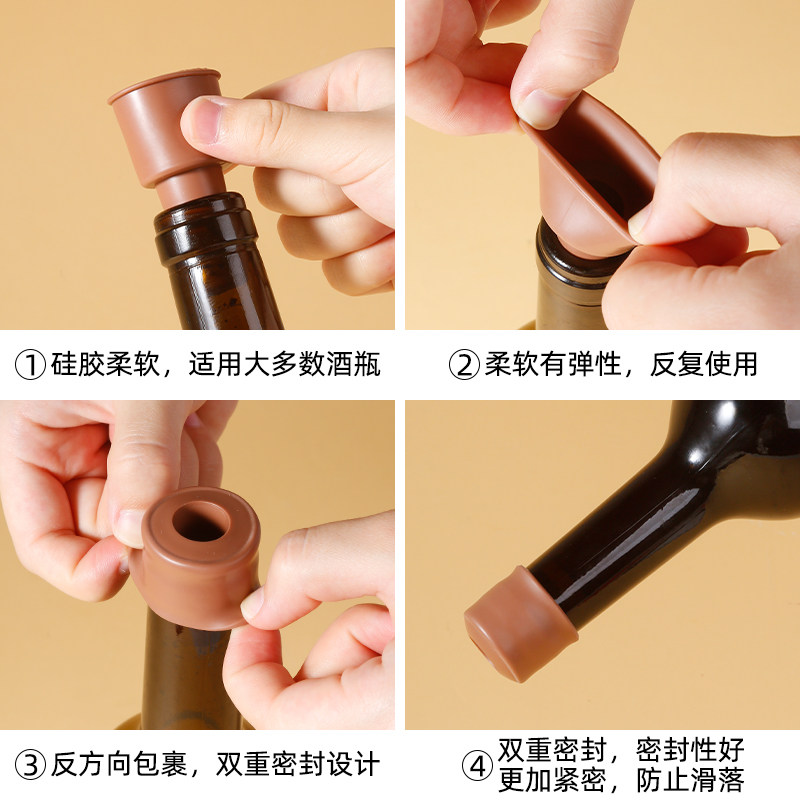 ①硅胶柔软，适用大多数酒瓶

②柔软有弹性，反复使用

③反方向包裹，双重密封设计

④双重密封，密封性好
更加紧密，防止滑落