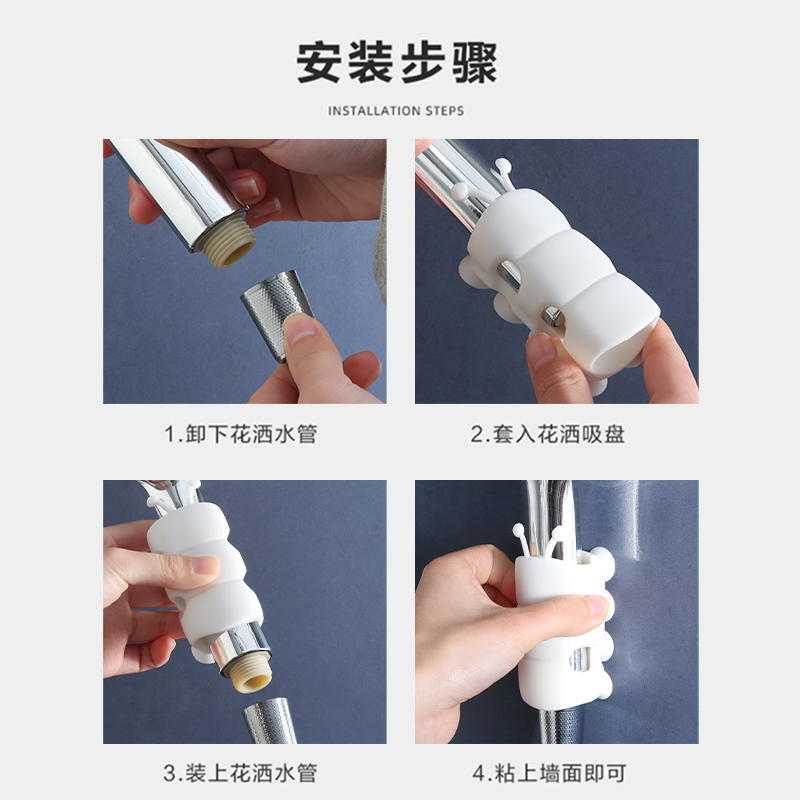 安装步骤

INSTALLATION STEPS

1.卸下花洒水管

2.套入花洒吸盘

3.装上花洒水管

4.粘上墙面即可