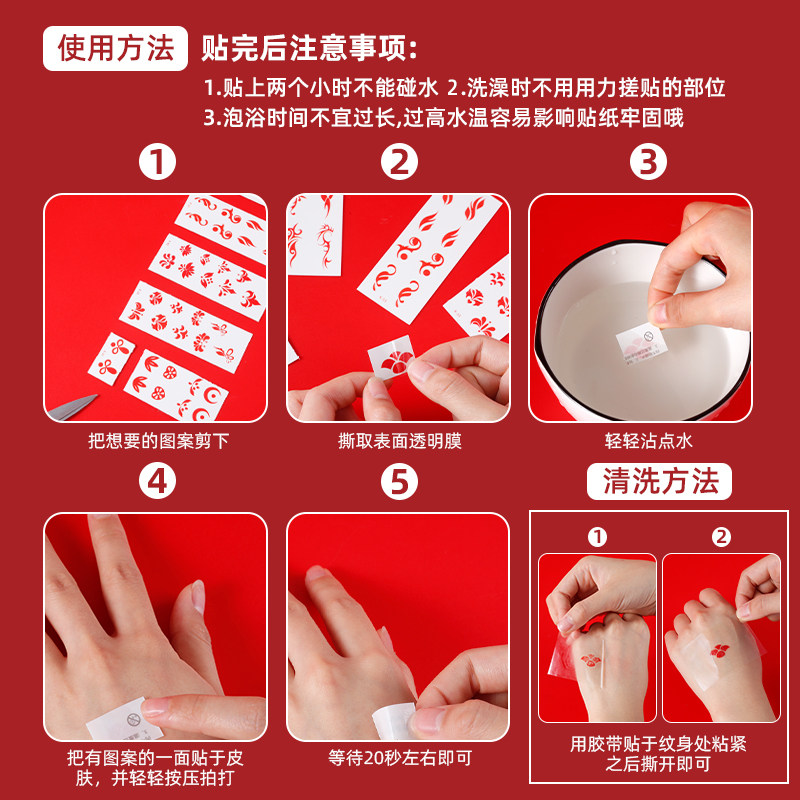 使用方法 贴完后注意事项:

1.贴上两个小时不能碰水 2.洗澡时不用用力搓贴的部位
3.泡浴时间不宜过长,过高水温容易影响贴纸牢固哦

1
把想要的图案剪下

2
撕取表面透明膜

3
轻轻沾点水

4
把有图案的一面贴于皮肤，并轻轻按压拍打

5
等待20秒左右即可

清洗方法

1

2

用胶带贴于纹身处粘紧之后撕开即可