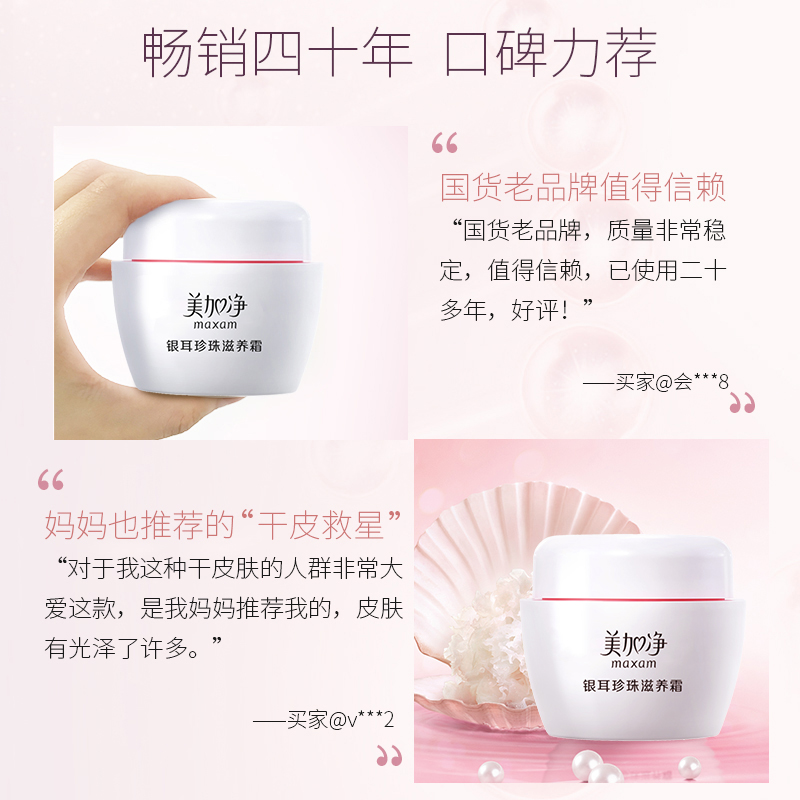 畅销四十年 口碑力荐

美加净
maxam
银耳珍珠滋养霜

“

国货老品牌值得信赖

“国货老品牌，质量非常稳定，值得信赖，已使用二十多年，好评！”

——买家@会***8

”

“

妈妈也推荐的“干皮救星”

“对于我这种干皮肤的人群非常大爱这款，是我妈妈推荐我的，皮肤有光泽了许多。”

——买家@v***2

”

美加净
maxam
银耳珍珠滋养霜