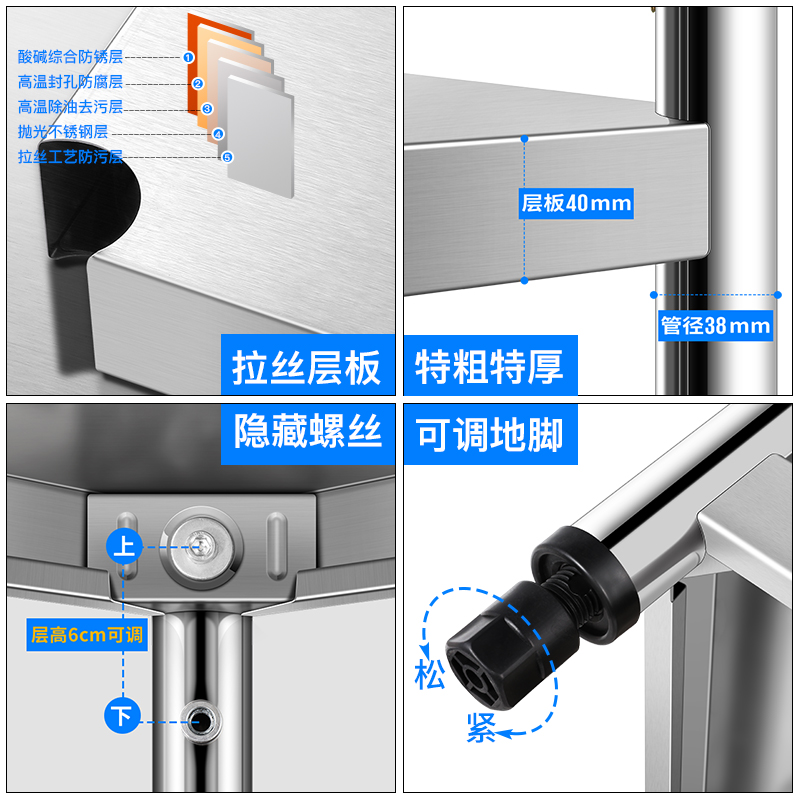 酸碱综合防锈层 1
高温封孔防腐层 2
高温除油去污层 3
抛光不锈钢层 4
拉丝工艺防污层 5

拉丝层板

层板40mm

管径38mm

特粗特厚

隐藏螺丝

上

层高6cm可调

下

可调地脚

松

紧