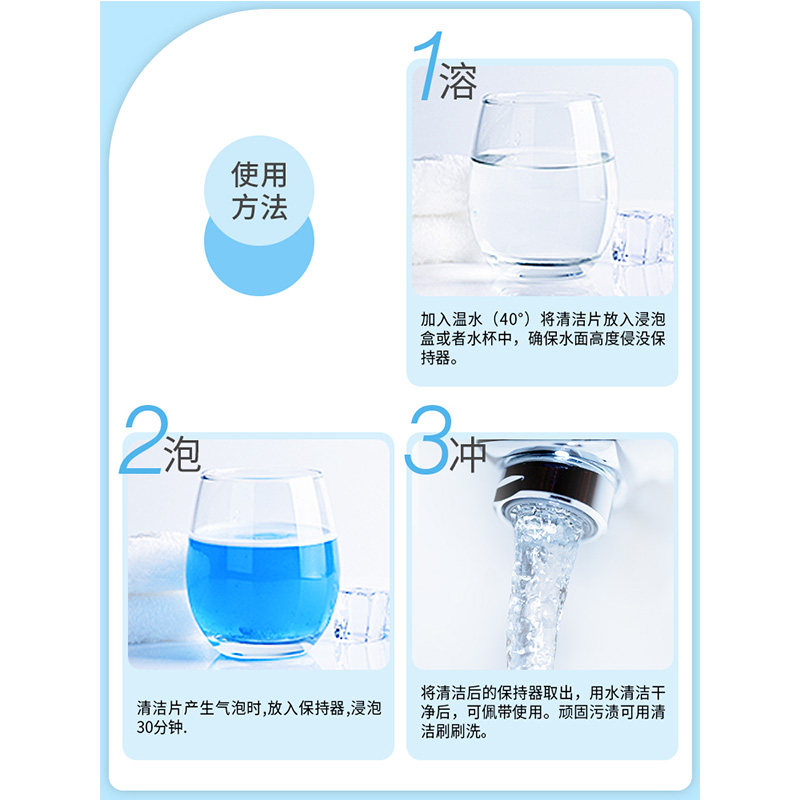 使用方法

1溶

加入温水（40°）将清洁片放入浸泡盒或者水杯中，确保水面高度侵没保持器。

2泡

清洁片产生气泡时,放入保持器,浸泡30分钟.

3冲

将清洁后的保持器取出，用水清洁干净后，可佩带使用。顽固污渍可用清洁刷刷洗。