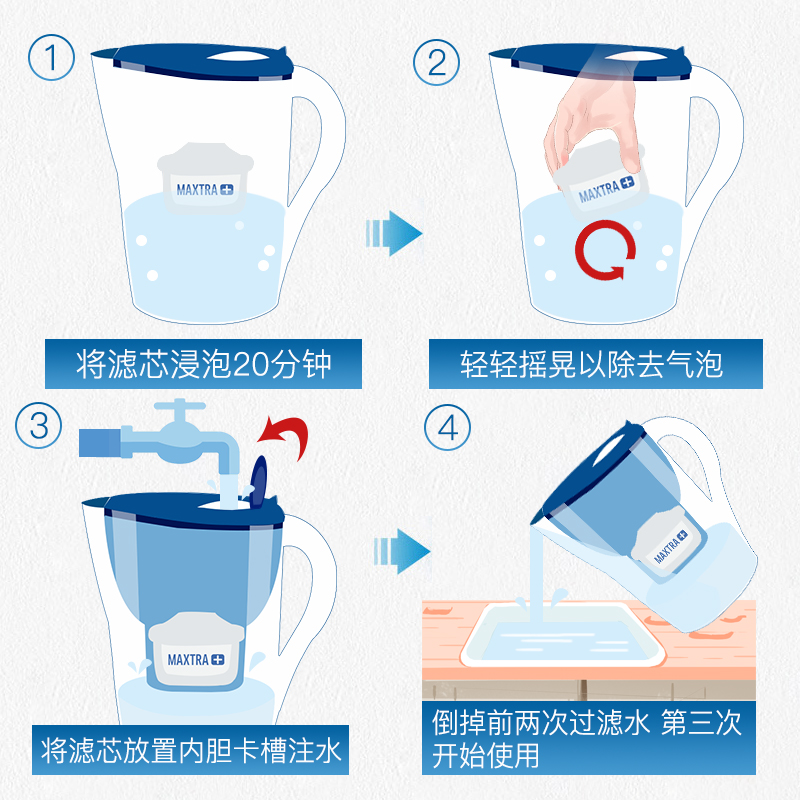 ①

MAXTRA +

将滤芯浸泡20分钟

②

MAXTRA +

轻轻摇晃以除去气泡

③

MAXTRA +

将滤芯放置内胆卡槽注水

④

MAXTRA +

倒掉前两次过滤水 第三次开始使用